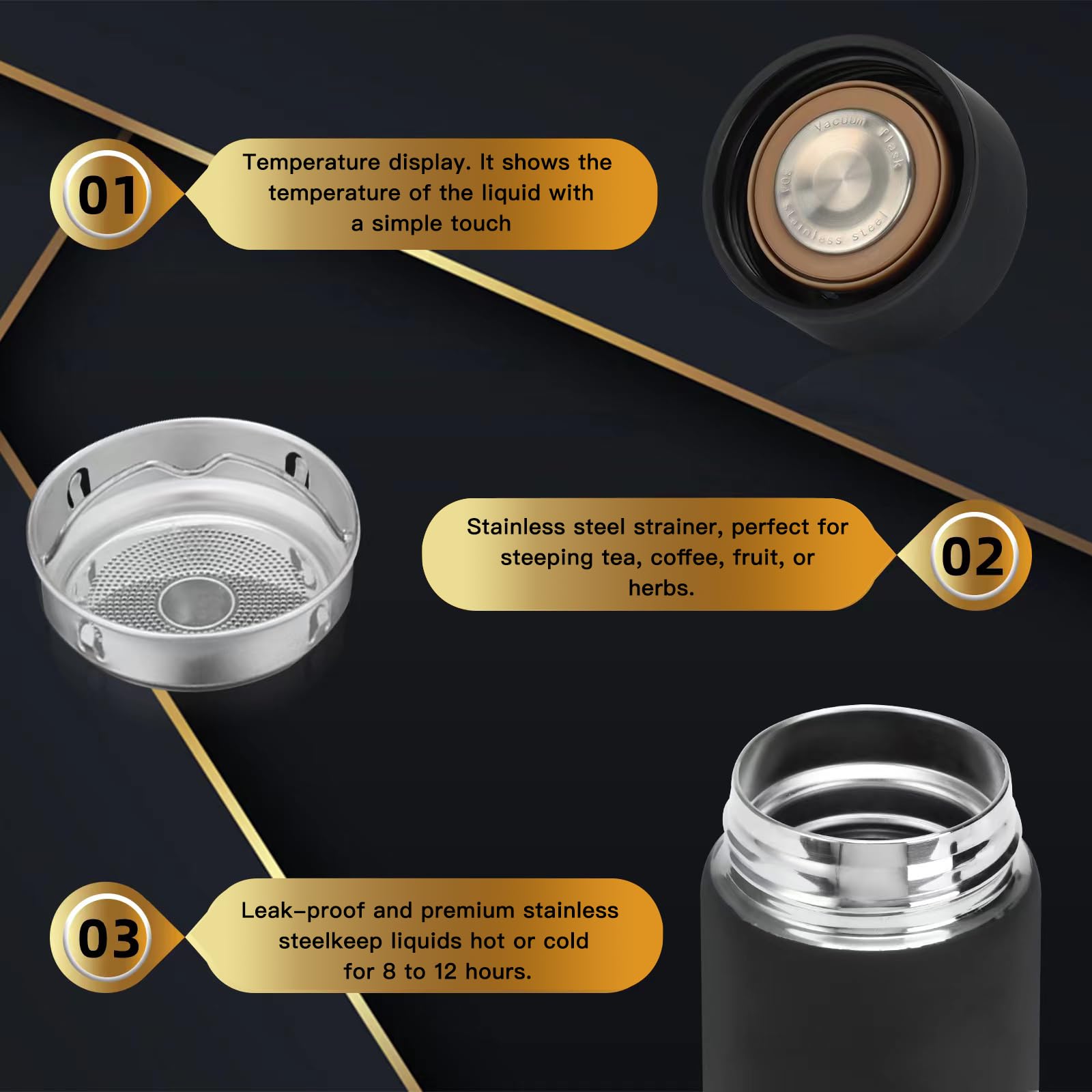 01

Temperature display. It shows the temperature of the liquid with a simple touch

Vacuum flask
304 stainless steel

Stainless steel strainer, perfect for steeping tea, coffee, fruit, or herbs.

02

03

Leak-proof and premium stainless steelkeep liquids hot or cold for 8 to 12 hours.