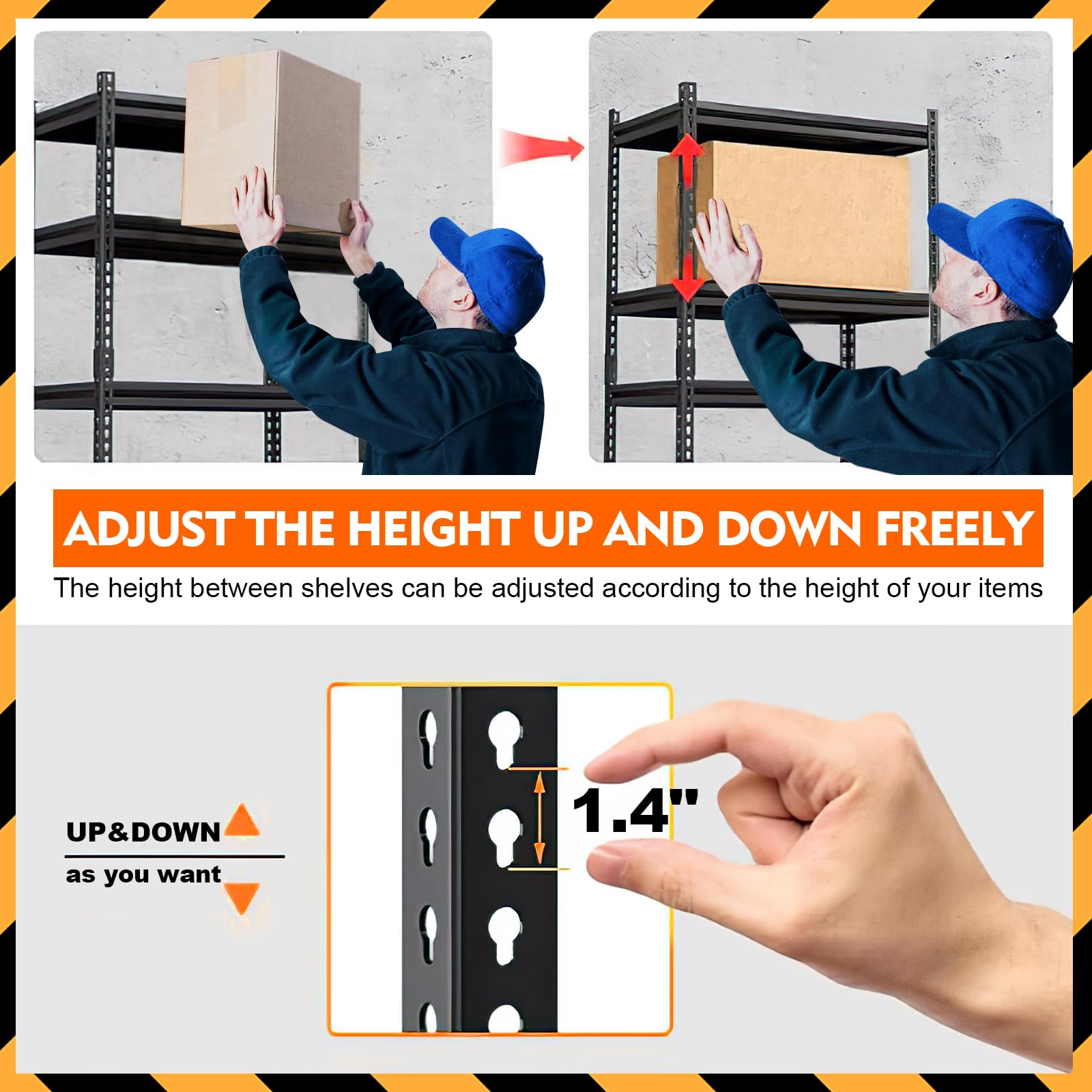 ADJUST THE HEIGHT UP AND DOWN FREELY

The height between shelves can be adjusted according to the height of your items

UP&DOWN

as you want

1.4"