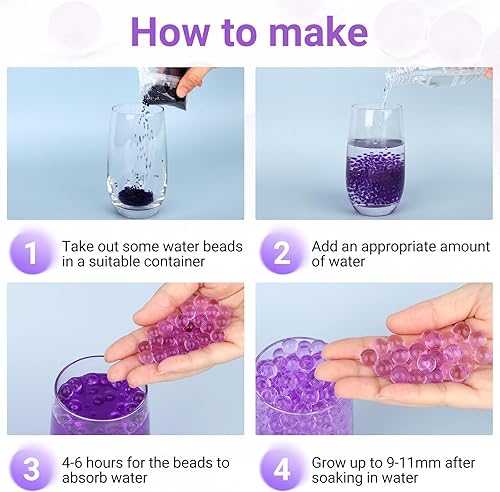 How to make

1 Take out some water beads in a suitable container

2 Add an appropriate amount of water

3 4-6 hours for the beads to absorb water

4 Grow up to 9-11mm after soaking in water