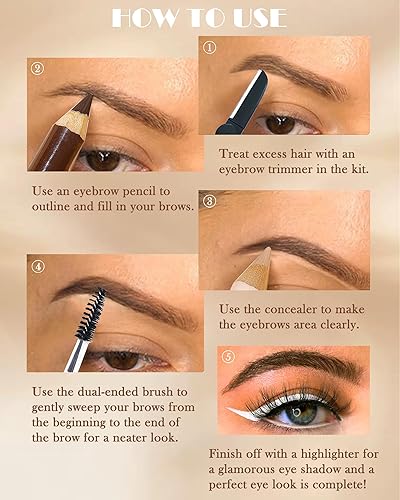 HOW TO USE

①

Treat excess hair with an eyebrow trimmer in the kit.

②

Use an eyebrow pencil to outline and fill in your brows.

③

Use the concealer to make the eyebrows area clearly.

④

Use the dual-ended brush to gently sweep your brows from the beginning to the end of the brow for a neater look.

⑤

Finish off with a highlighter for a glamorous eye shadow and a perfect eye look is complete!