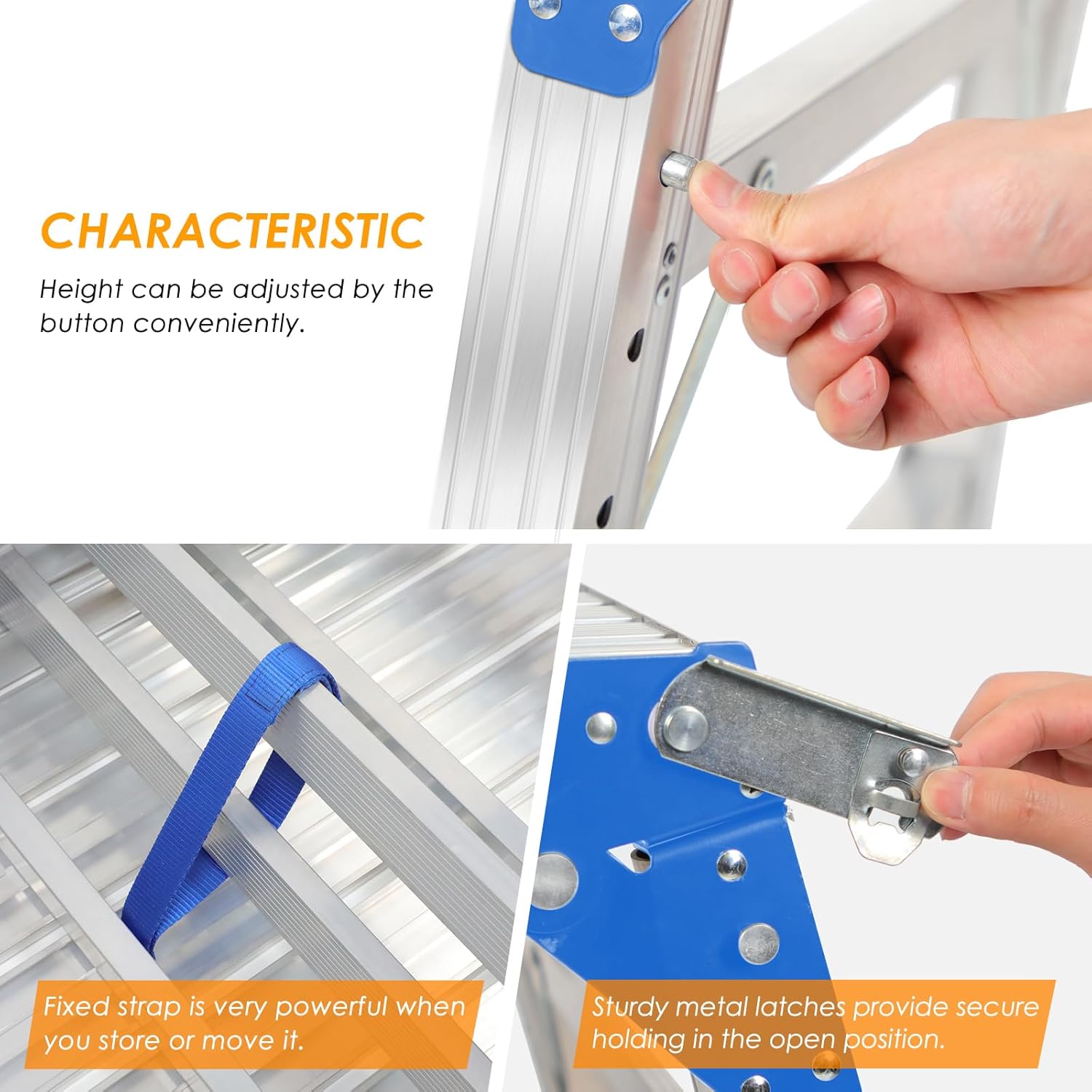 CHARACTERISTIC

Height can be adjusted by the button conveniently.

Fixed strap is very powerful when you store or move it.

Sturdy metal latches provide secure holding in the open position.