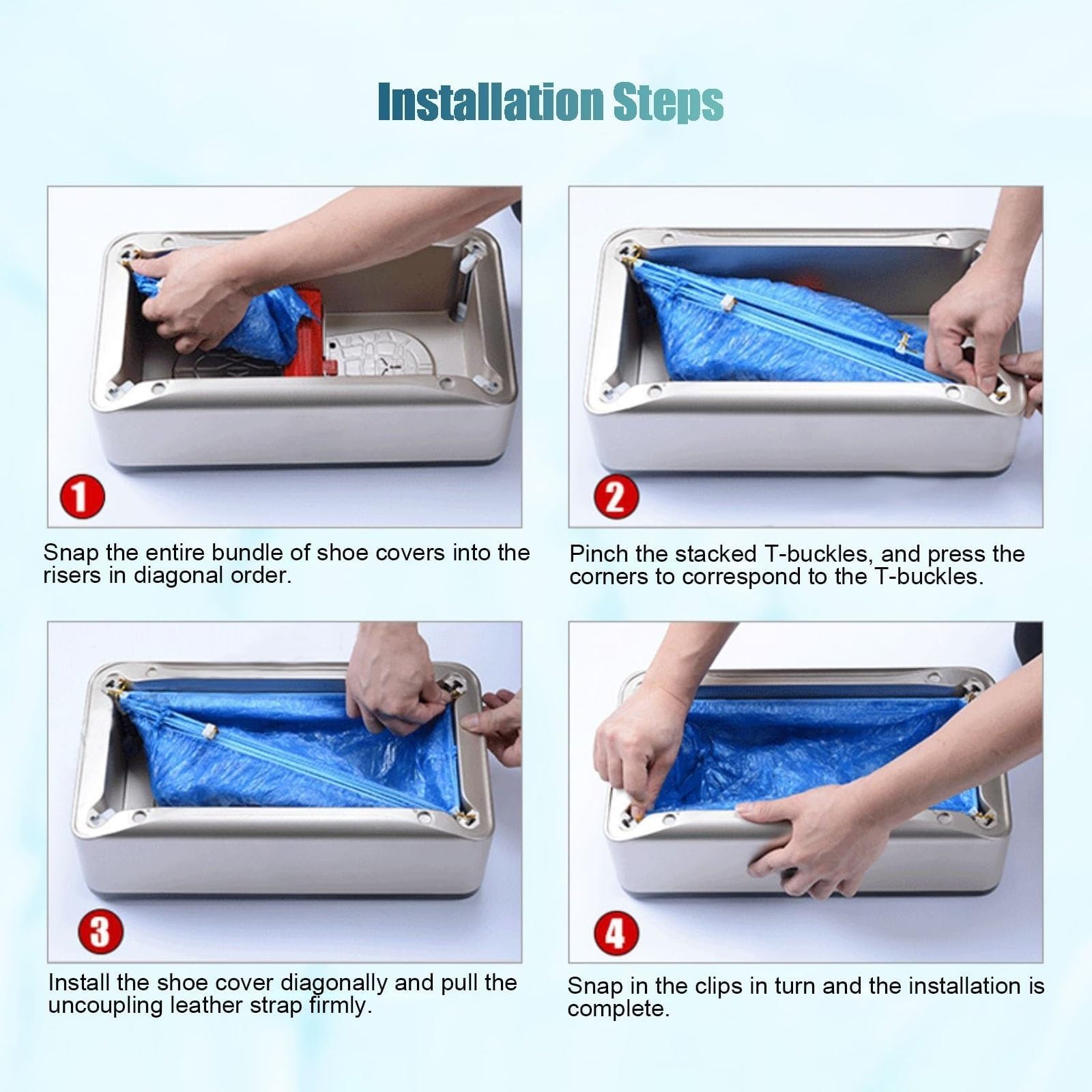 Installation Steps

1

Snap the entire bundle of shoe covers into the risers in diagonal order.

2

Pinch the stacked T-buckles, and press the corners to correspond to the T-buckles.

3

Install the shoe cover diagonally and pull the uncoupling leather strap firmly.

4

Snap in the clips in turn and the installation is complete.