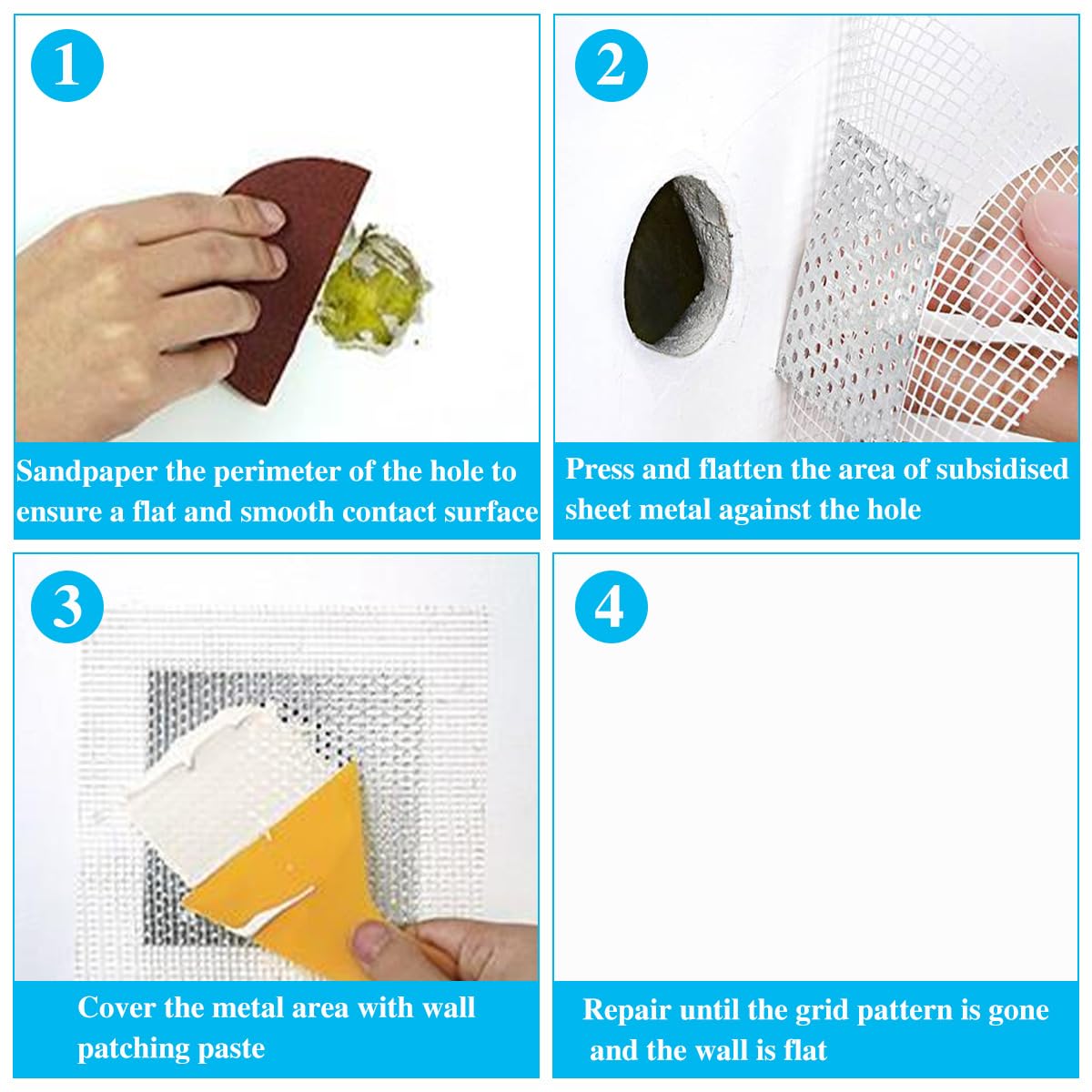 1

Sandpaper the perimeter of the hole to ensure a flat and smooth contact surface

2

Press and flatten the area of subsidised sheet metal against the hole

3

Cover the metal area with wall patching paste

4

Repair until the grid pattern is gone and the wall is flat