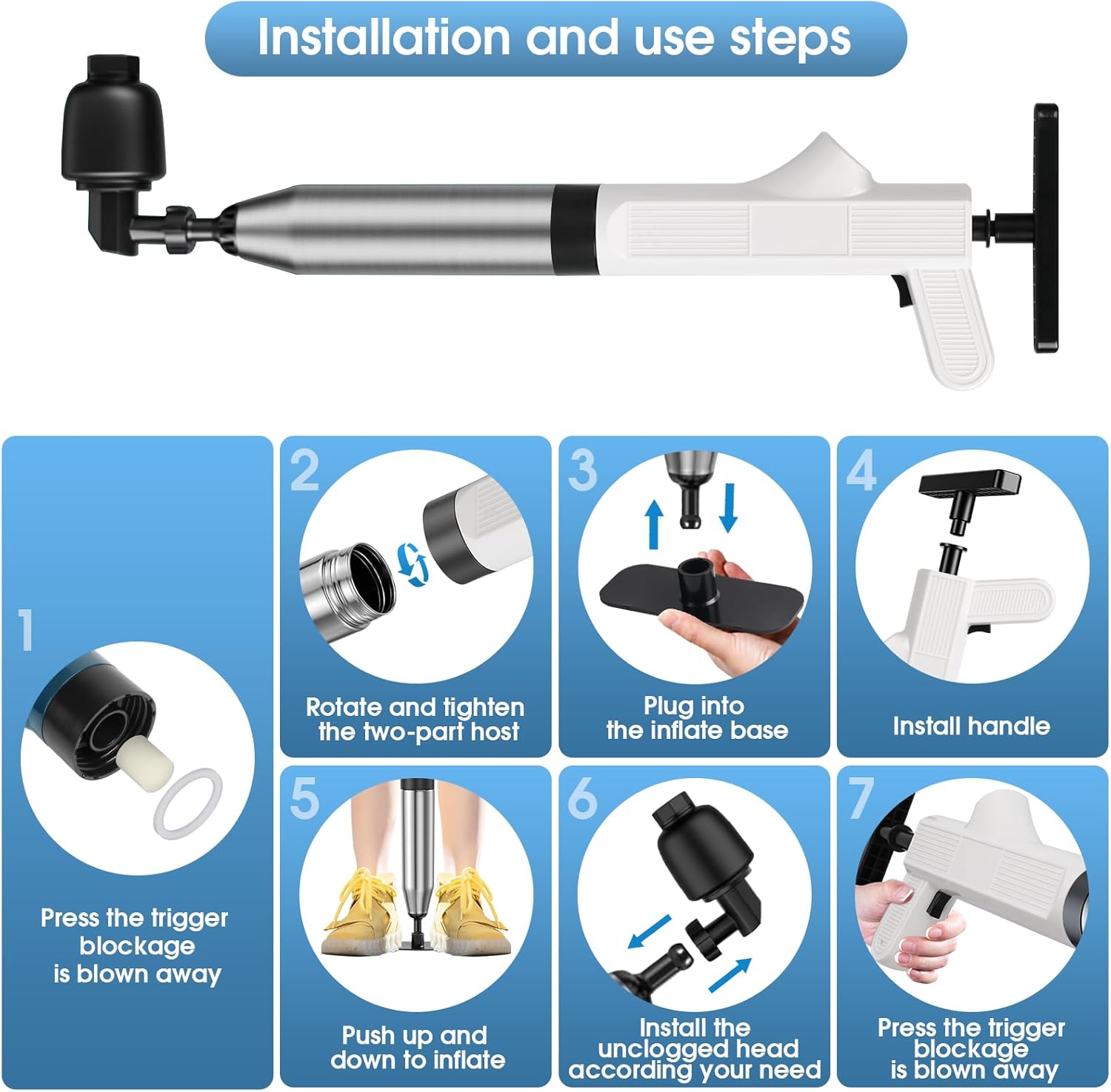 Installation and use steps

1

Press the trigger blockage is blown away

2

Rotate and tighten the two-part host

3

Plug into the inflate base

4

Install handle

5

Push up and down to inflate

6

Install the unclogged head according your need

7

Press the trigger blockage is blown away