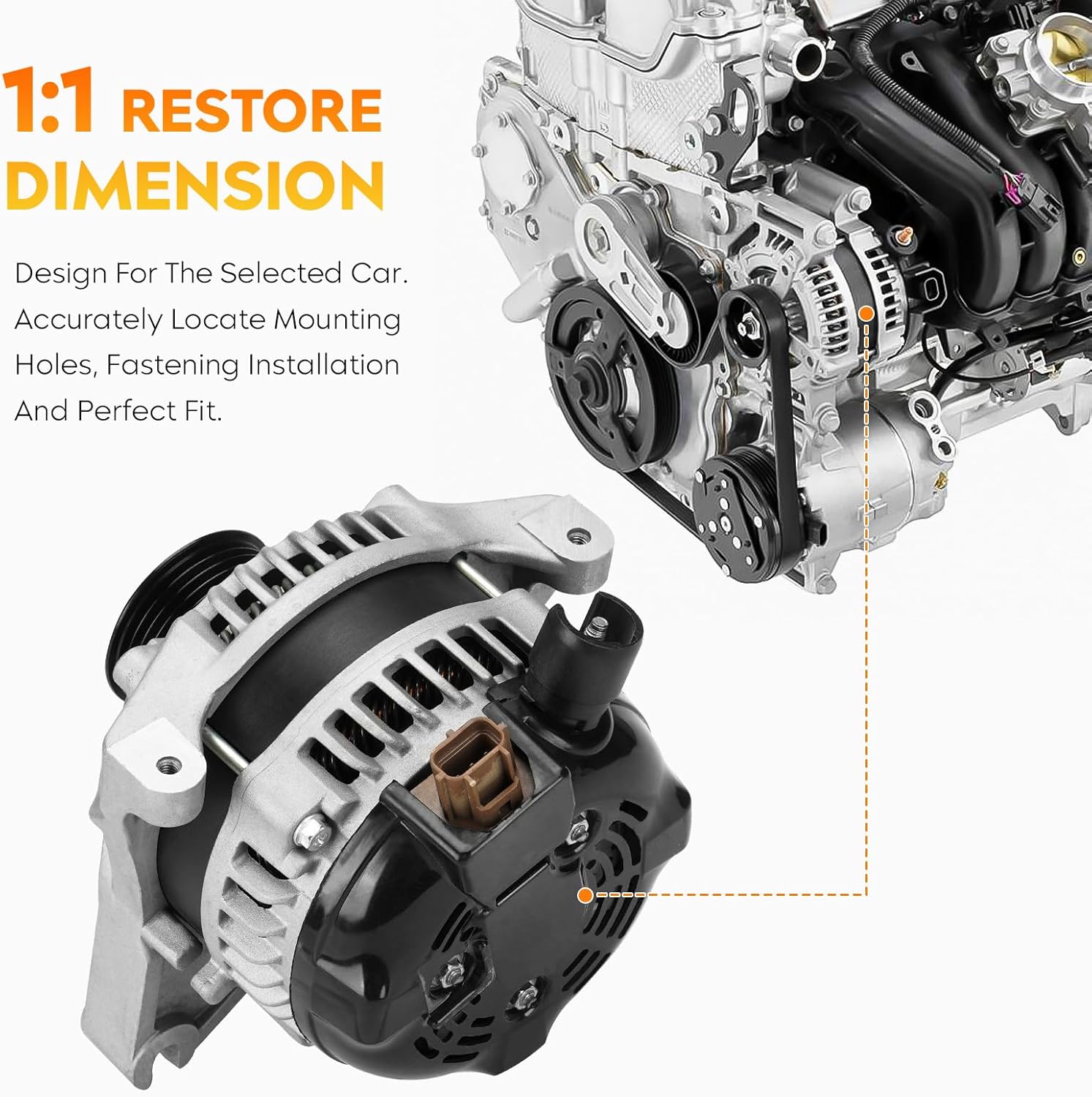 1:1 RESTORE DIMENSION

Design For The Selected Car. Accurately Locate Mounting Holes, Fastening Installation And Perfect Fit.