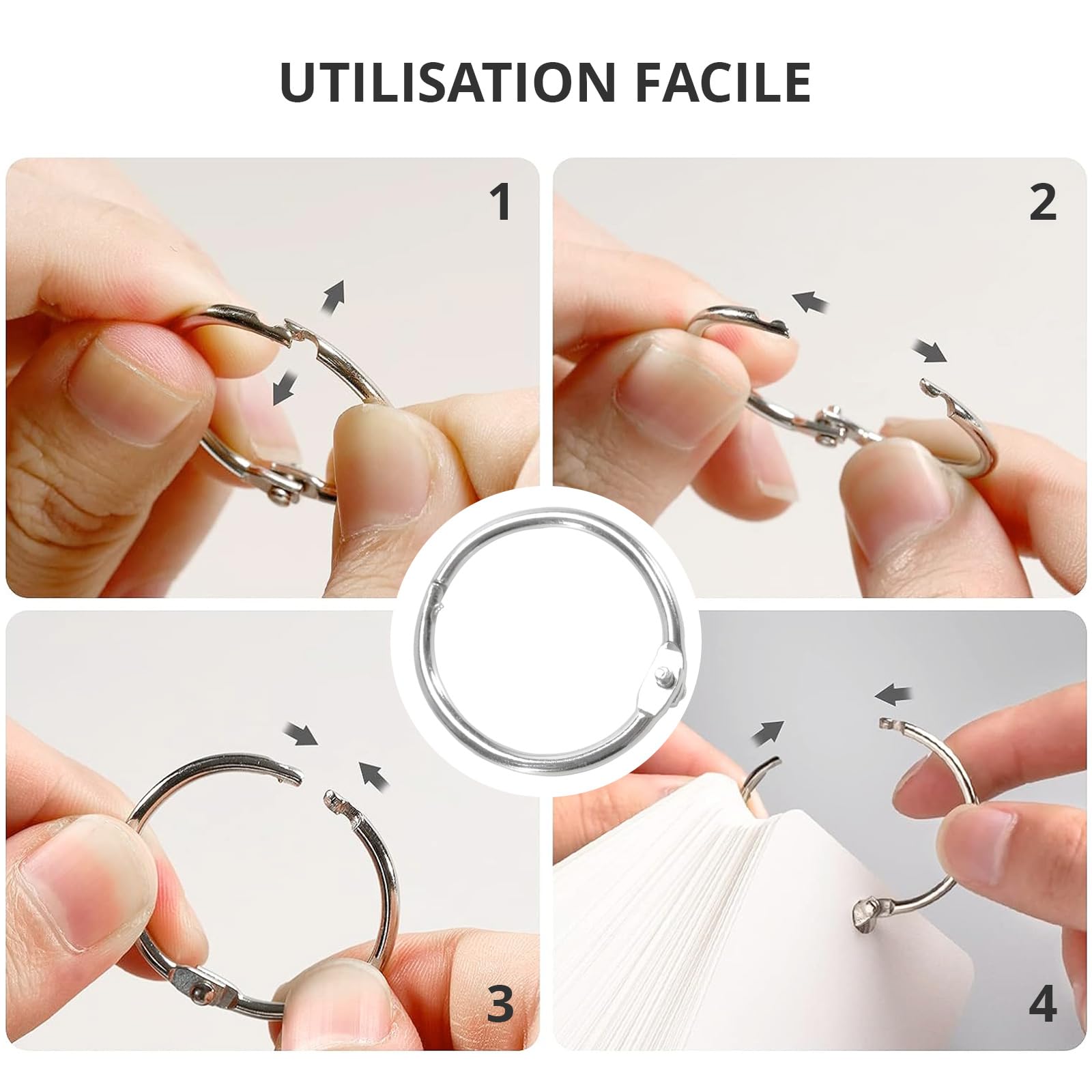 UTILISATION FACILE

1

2

3

4