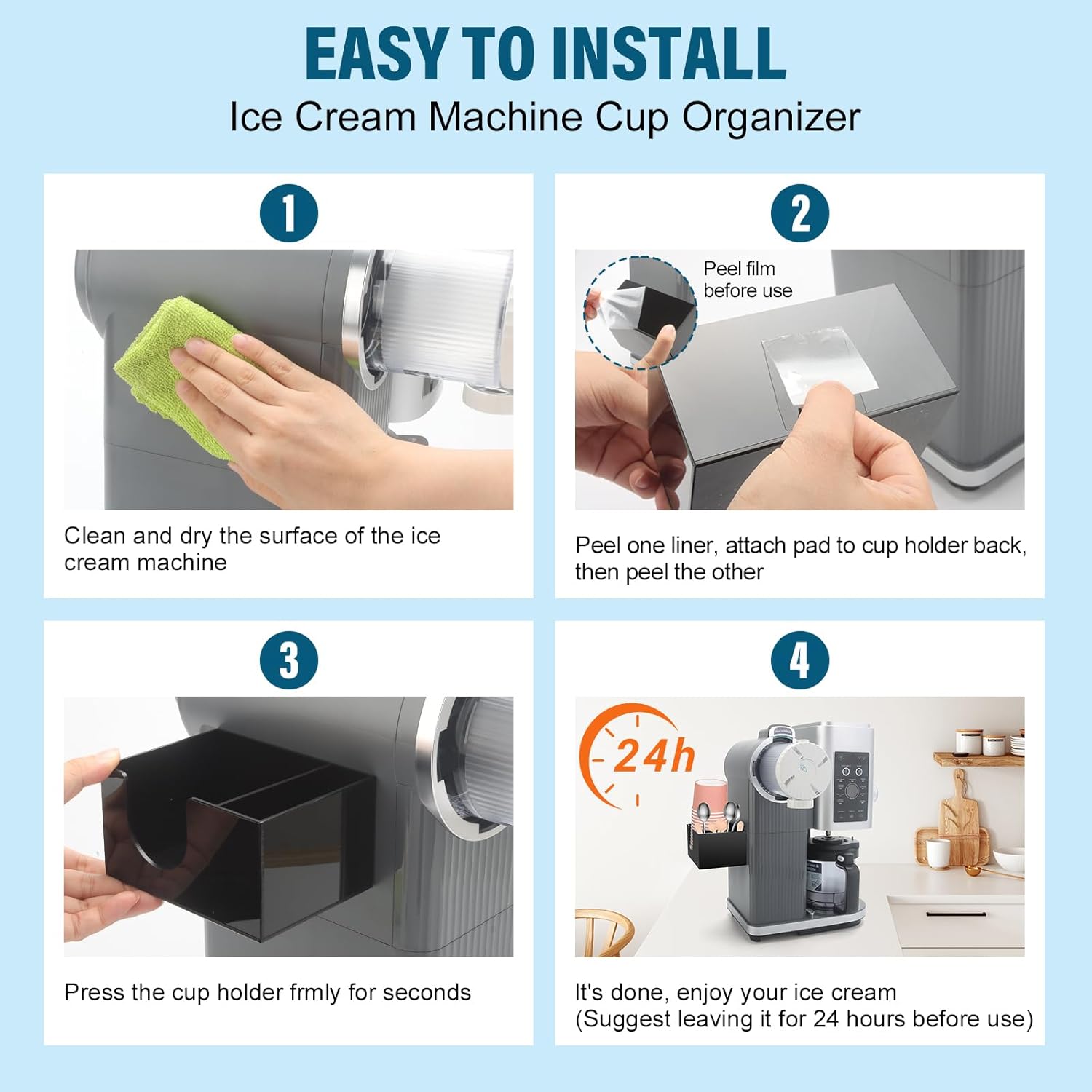 EASY TO INSTALL
Ice Cream Machine Cup Organizer

1

Clean and dry the surface of the ice cream machine

2

Peel film before use

Peel one liner, attach pad to cup holder back, then peel the other

3

Press the cup holder frmly for seconds

4

24h

It's done, enjoy your ice cream
(Suggest leaving it for 24 hours before use)