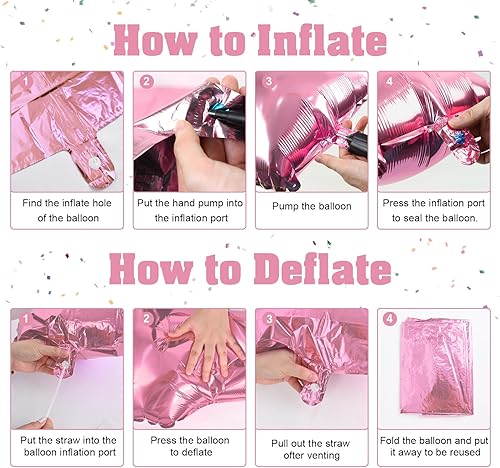 How to Inflate

1

Find the inflate hole of the balloon

2

Put the hand pump into the inflation port

3

Pump the balloon

4

Press the inflation port to seal the balloon.

How to Deflate

1

Put the straw into the balloon inflation port

2

Press the balloon to deflate

3

Pull out the straw ofter venting

4

Fold the balloon and put it away to be reused