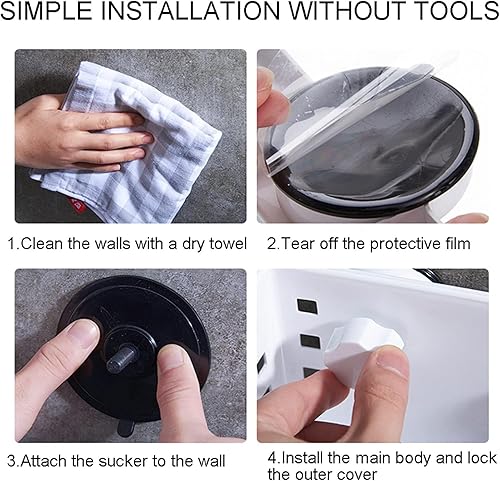 SIMPLE INSTALLATION WITHOUT TOOLS

1.Clean the walls with a dry towel

2.Tear off the protective film

3.Attach the sucker to the wall

4.Install the main body and lock the outer cover