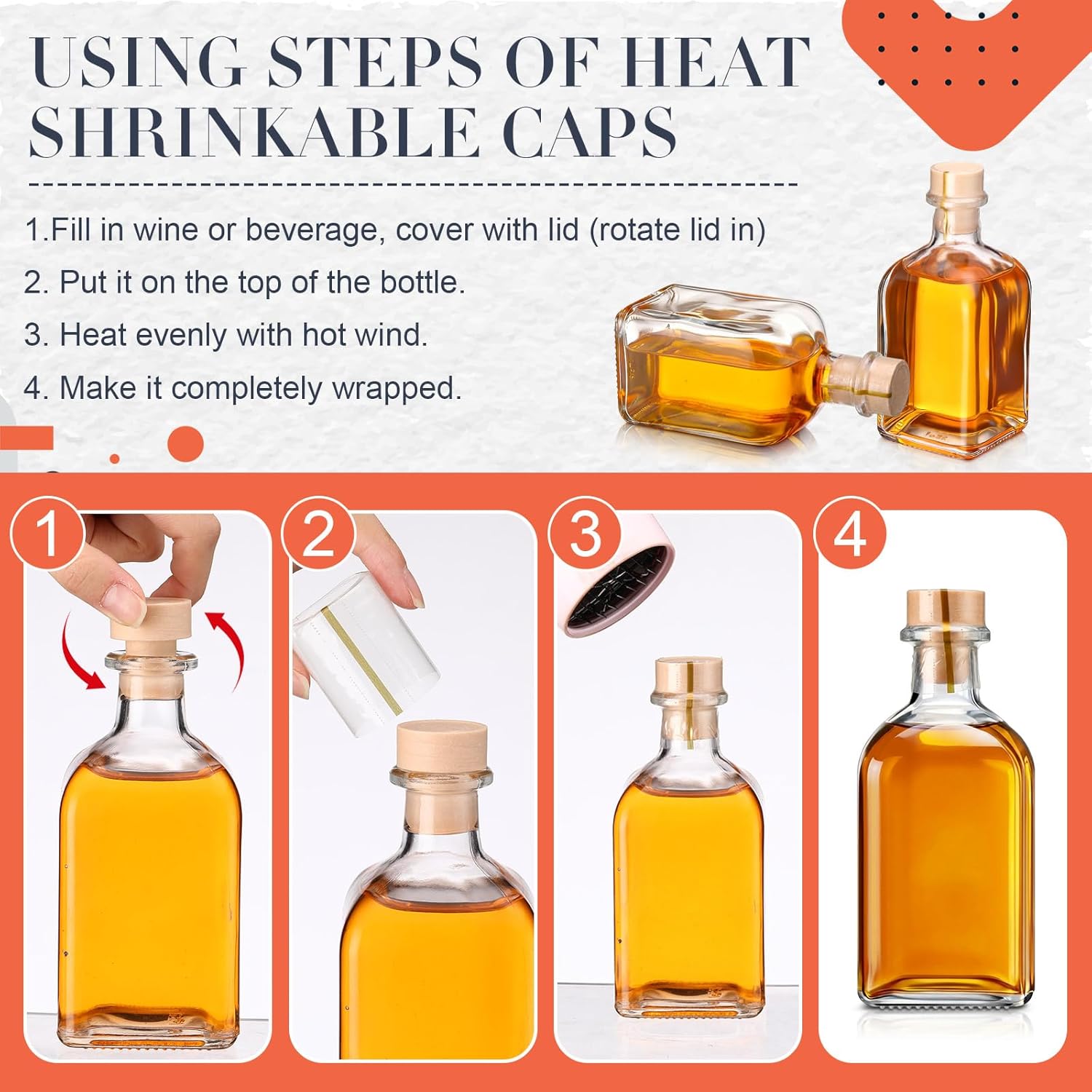 USING STEPS OF HEAT SHRINKABLE CAPS

1.Fill in wine or beverage, cover with lid (rotate lid in)

2. Put it on the top of the bottle.

3. Heat evenly with hot wind.

4. Make it completely wrapped.

1

2

3

4