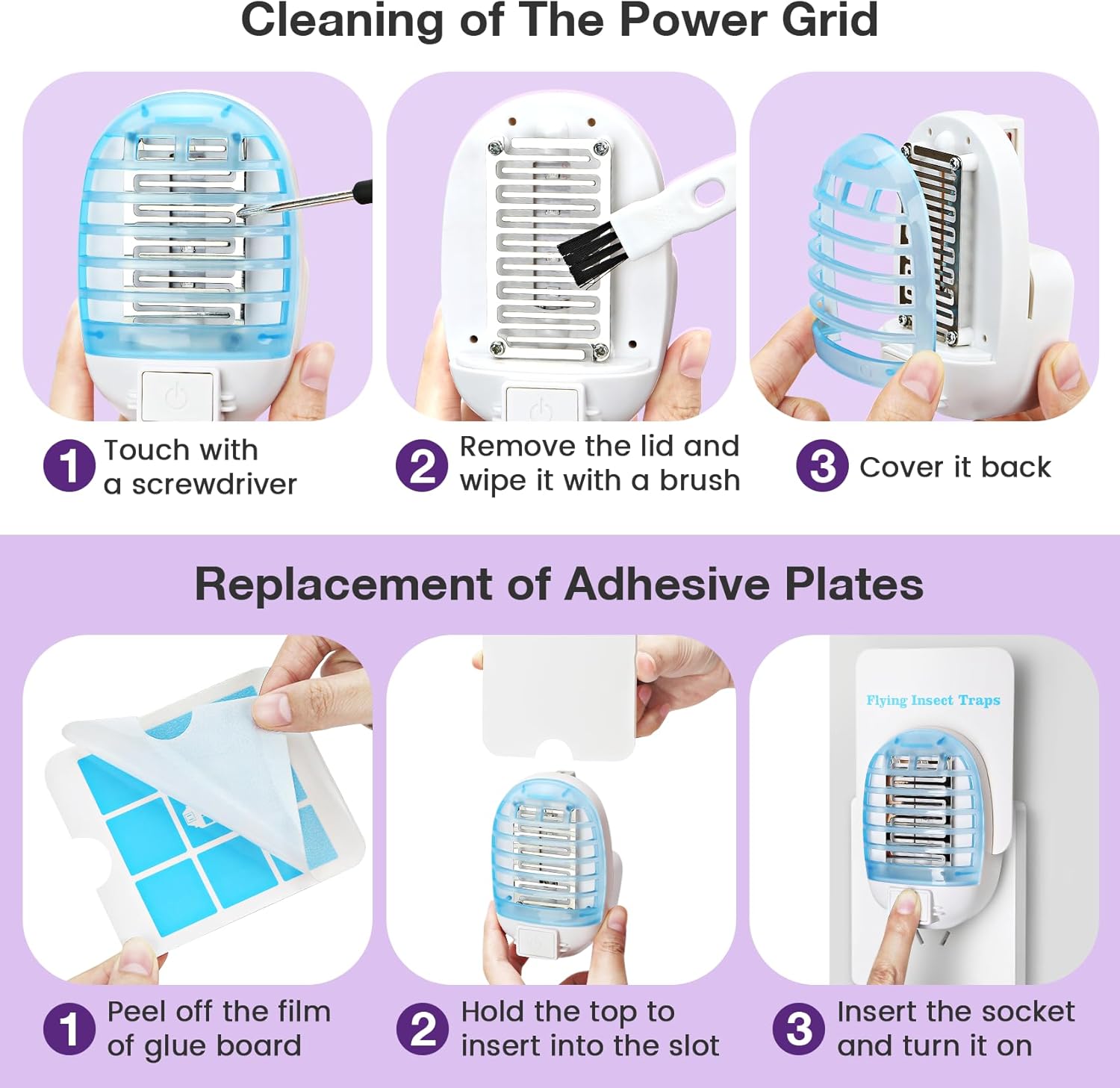 Cleaning of The Power Grid

1 Touch with a screwdriver

2 Remove the lid and wipe it with a brush

3 Cover it back

Replacement of Adhesive Plates

Flying Insect Traps

1 Peel off the film of glue board

2 Hold the top to insert into the slot

3 Insert the socket and turn it on