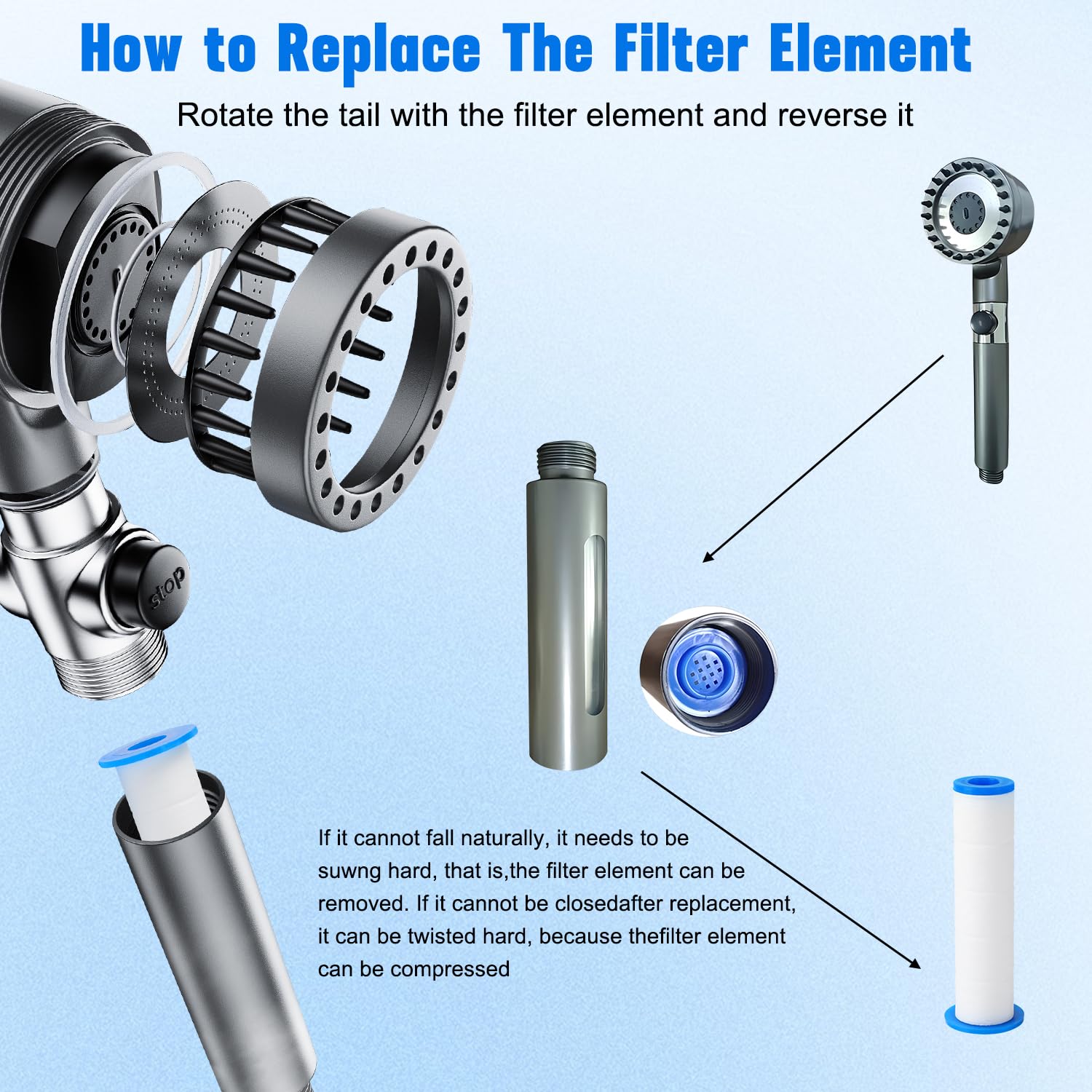 How to Replace The Filter Element

Rotate the tail with the filter element and reverse it

stop

If it cannot fall naturally, it needs to be suwng hard, that is,the filter element can be removed. If it cannot be closedafter replacement, it can be twisted hard, because thefilter element can be compressed