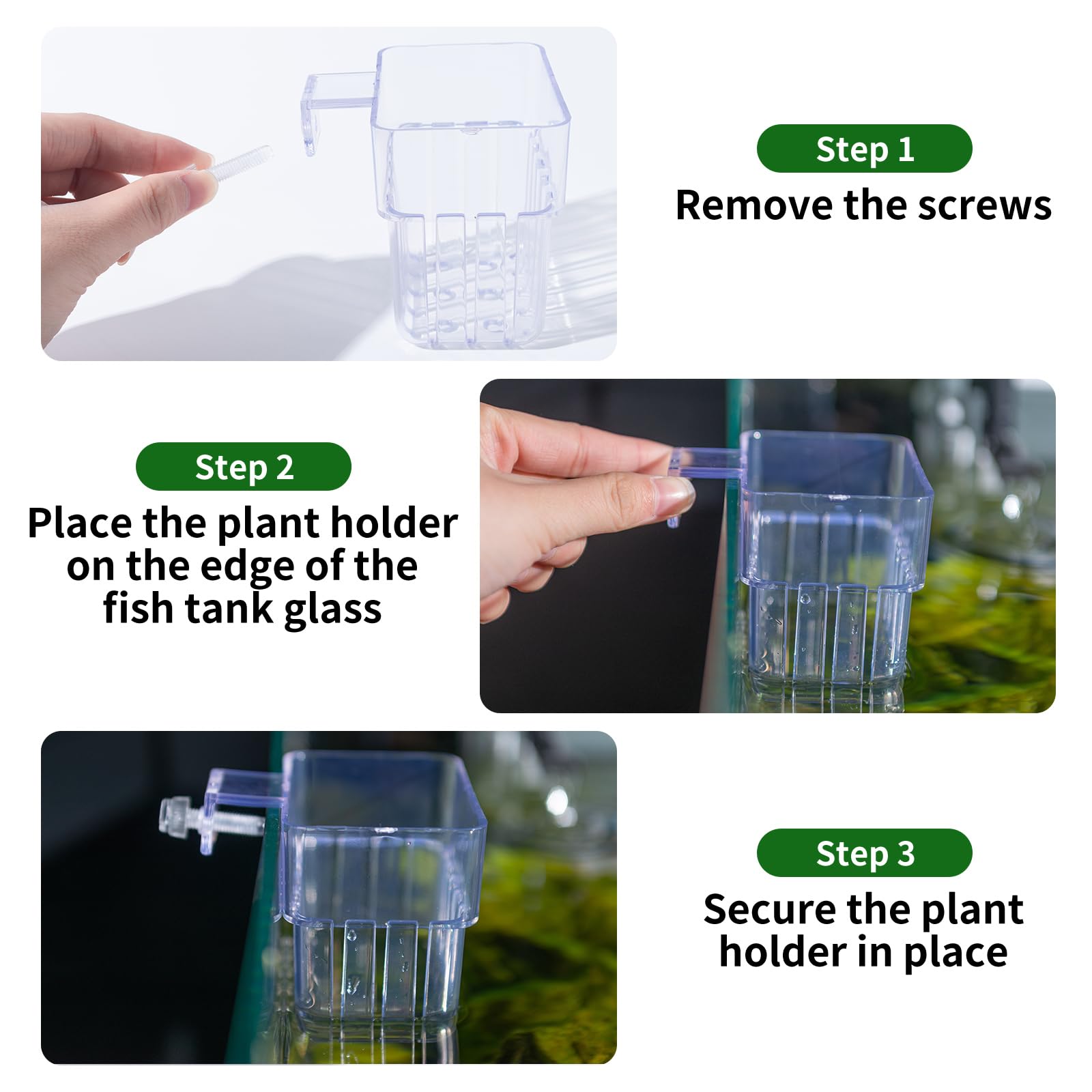 Step 1
Remove the screws

Step 2
Place the plant holder on the edge of the fish tank glass

Step 3
Secure the plant holder in place