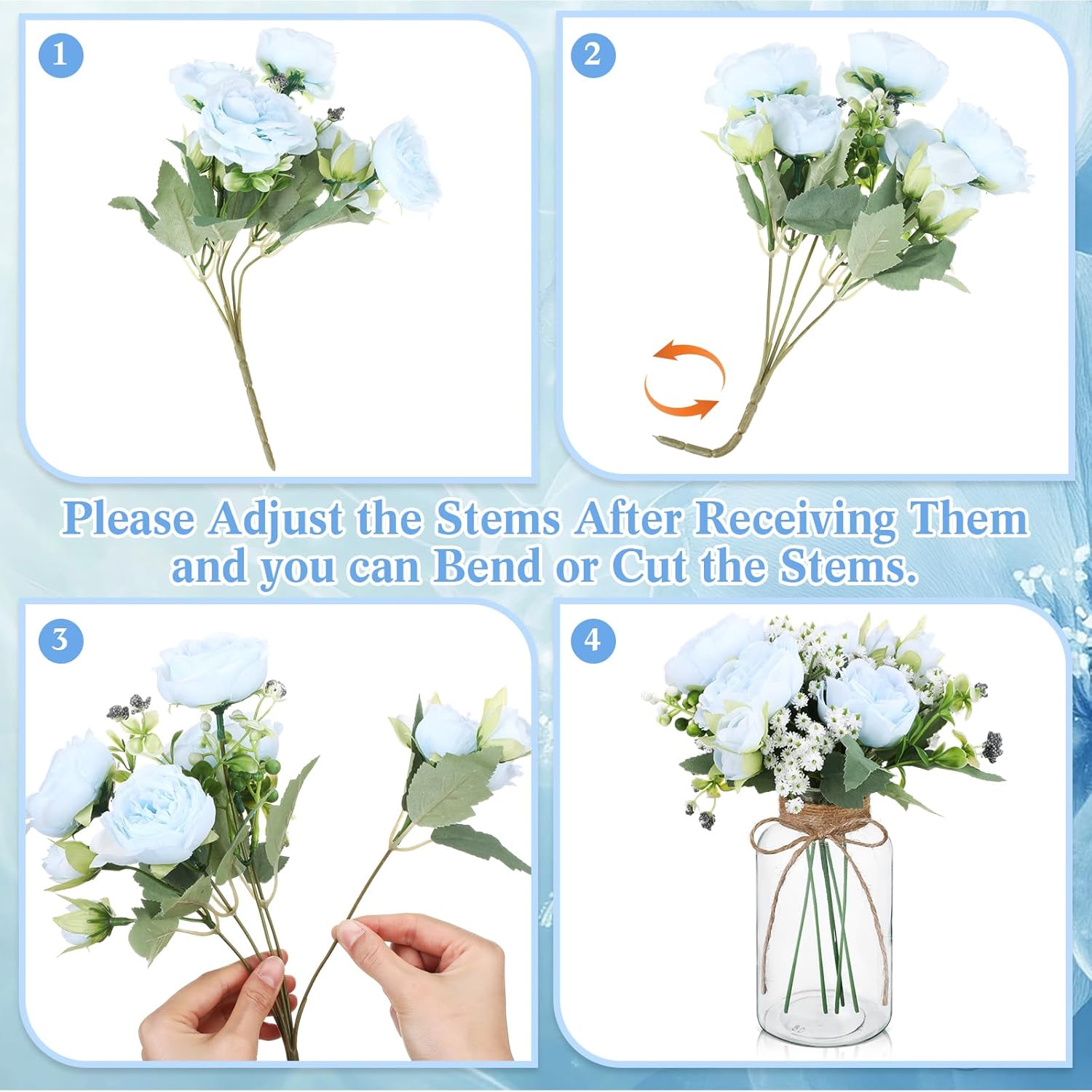 1

2

Please Adjust the Stems After Receiving Them and you can Bend or Cut the Stems.

3

4