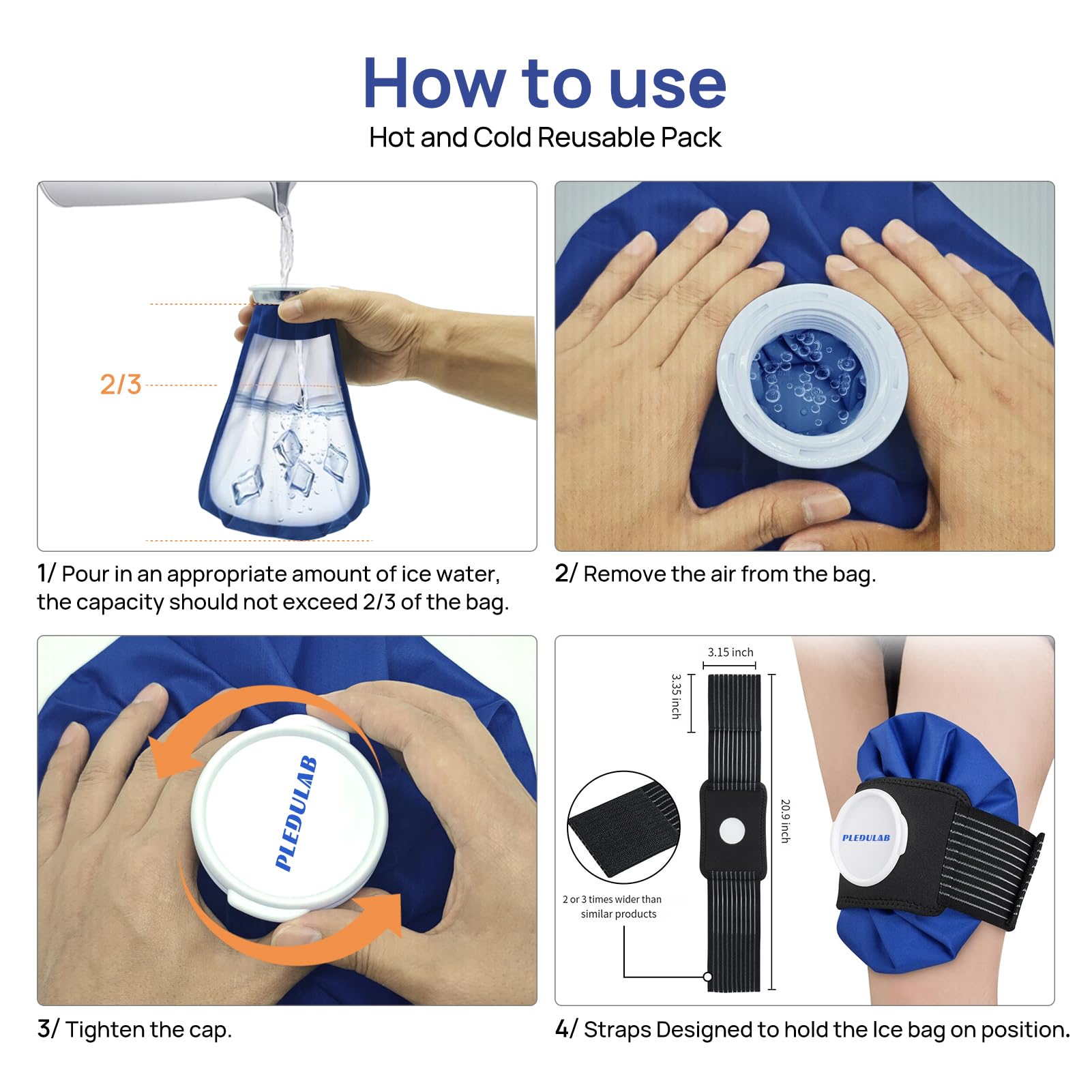 How to use

Hot and Cold Reusable Pack

2/3

1/ Pour in an appropriate amount of ice water, the capacity should not exceed 2/3 of the bag.

2/ Remove the air from the bag.

PLEDULAB

3/ Tighten the cap.

3.15 inch

3.35 inch

20.9 inch

2 or 3 times wider than similar products

PLEDULAB

4/ Straps Designed to hold the Ice bag on position.