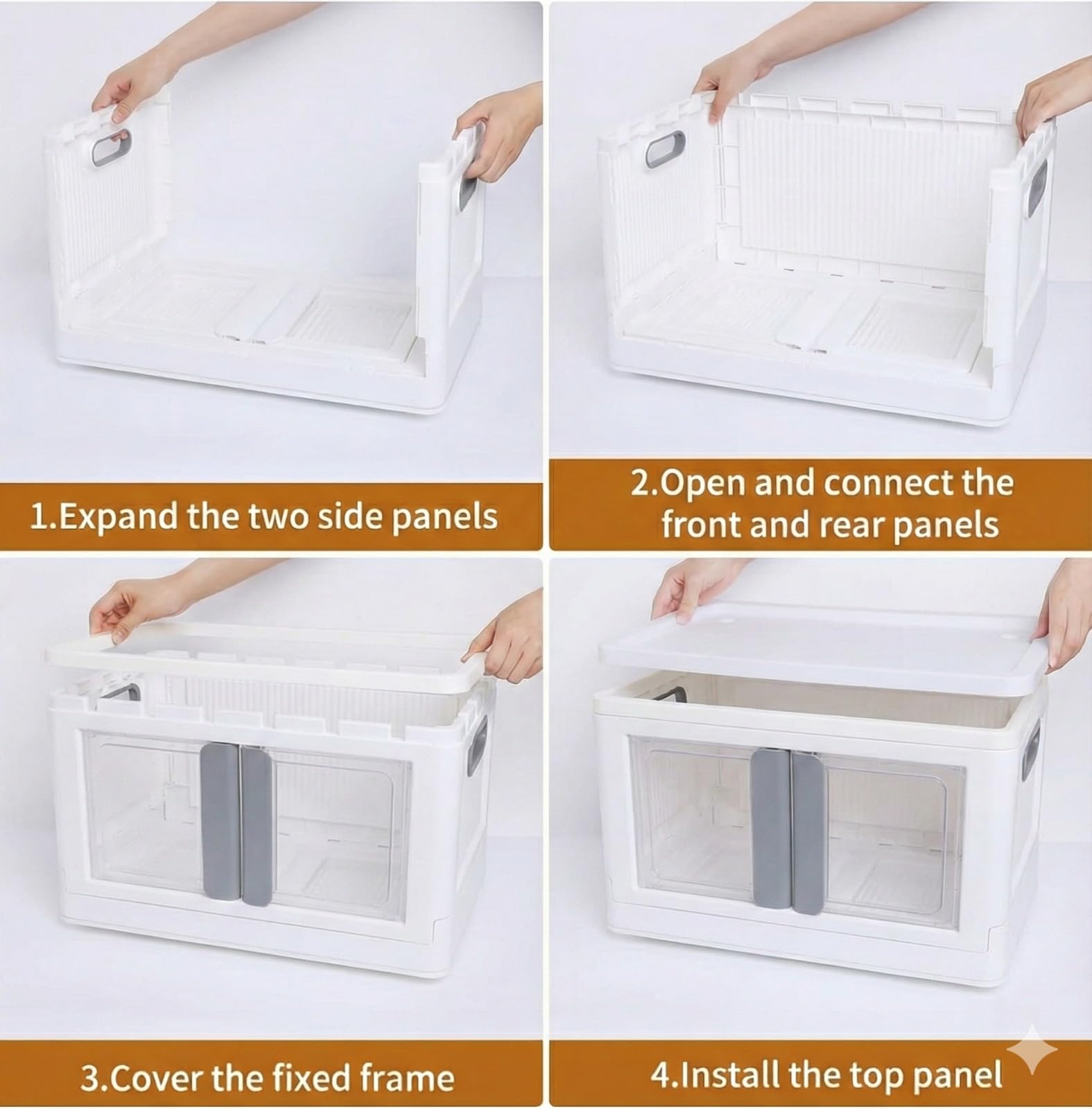 1.Expand the two side panels

2.Open and connect the front and rear panels

3.Cover the fixed frame

4.Install the top panel