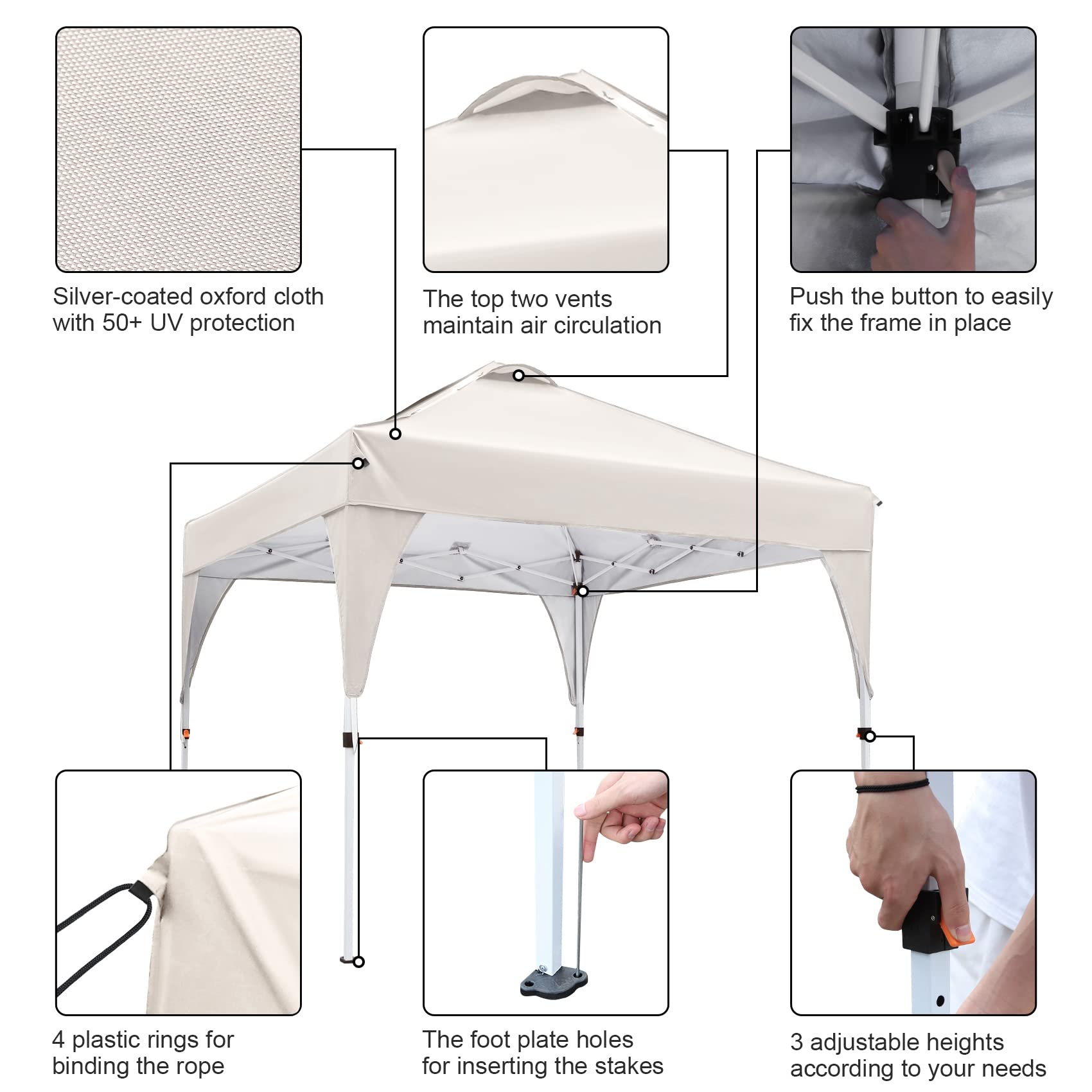 Silver-coated oxford cloth with 50+ UV protection

The top two vents maintain air circulation

Push the button to easily fix the frame in place

4 plastic rings for binding the rope

The foot plate holes for inserting the stakes

3 adjustable heights according to your needs