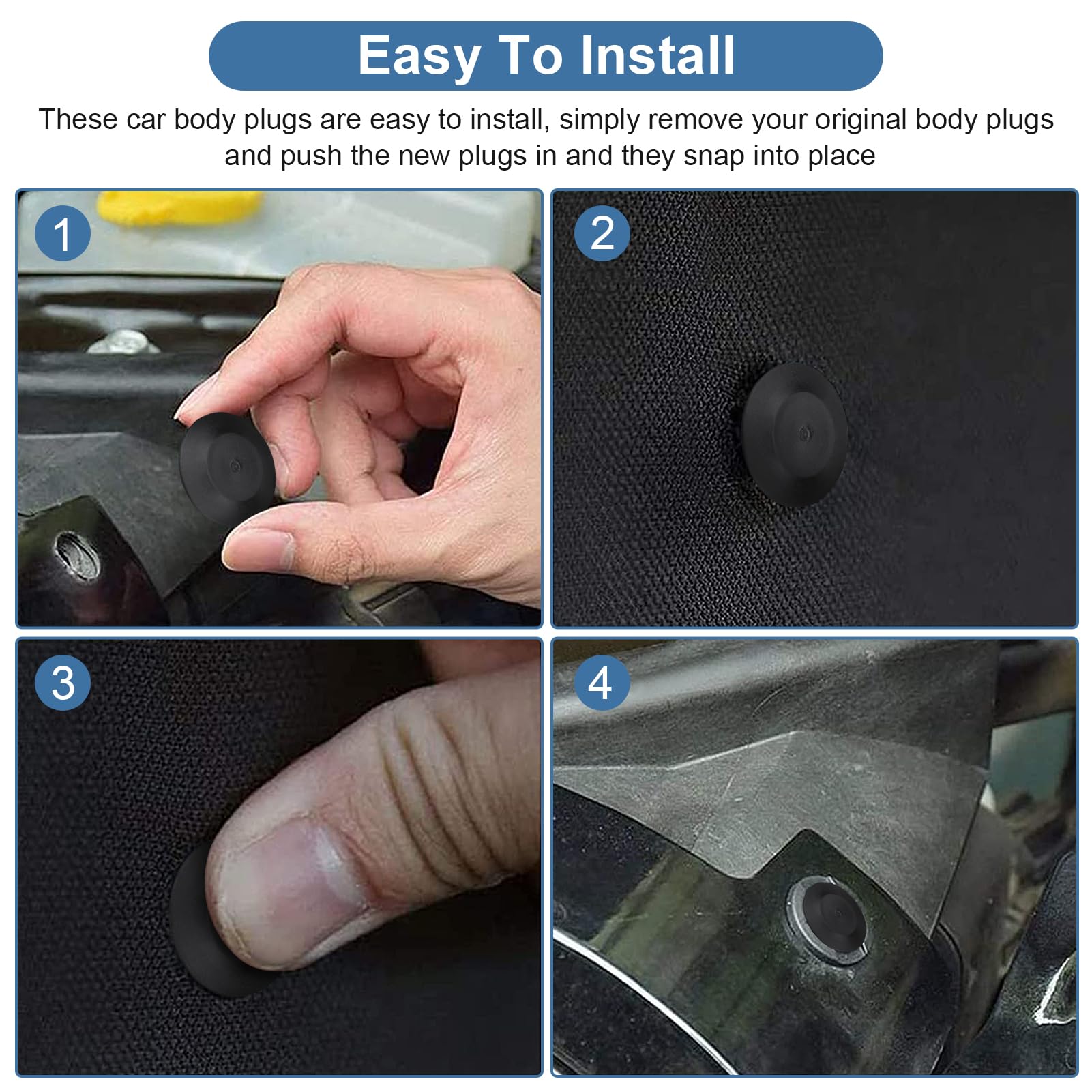 Easy To Install

These car body plugs are easy to install, simply remove your original body plugs and push the new plugs in and they snap into place

1

2

3

4