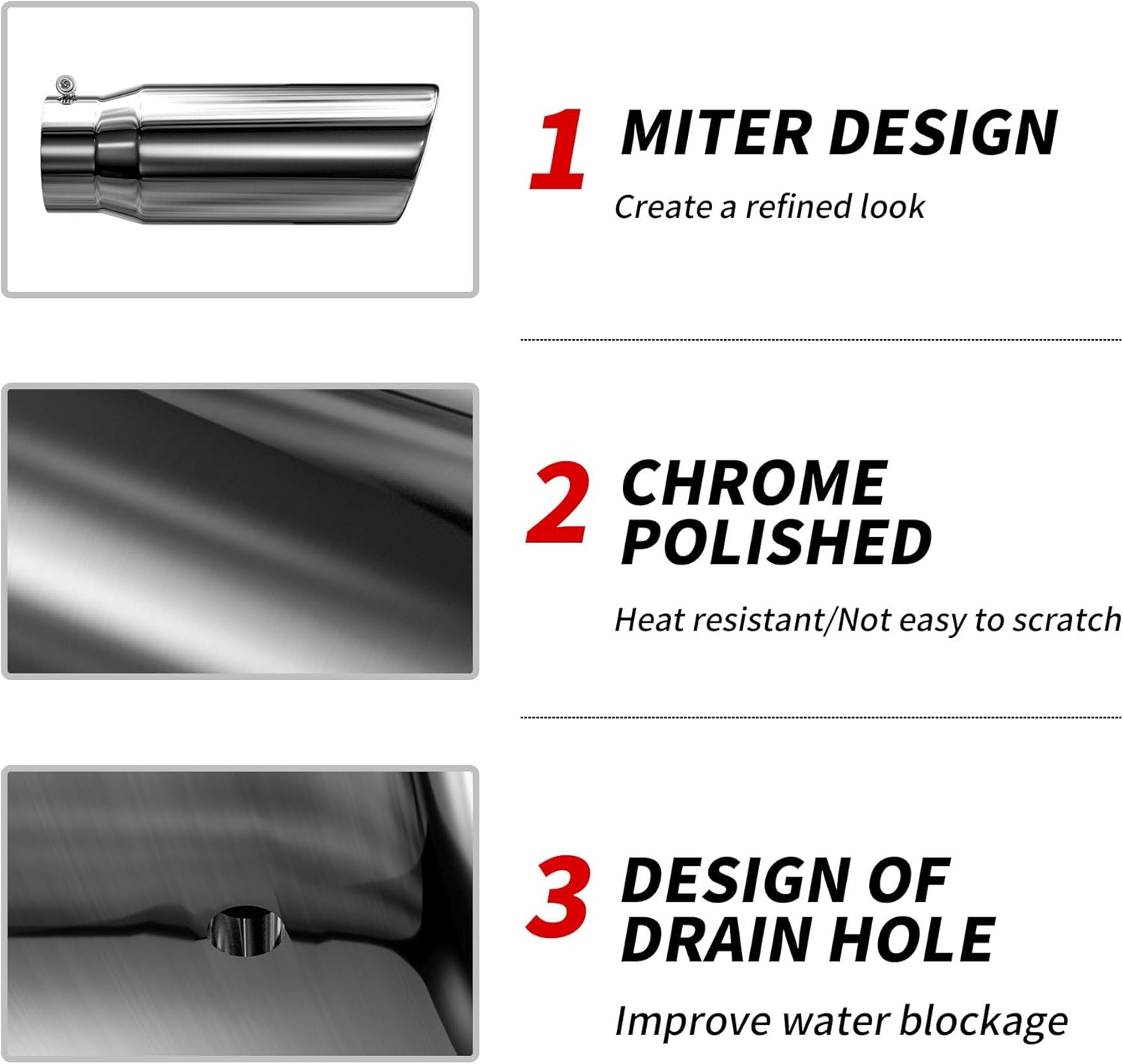 1 MITER DESIGN

Create a refined look

2 CHROME POLISHED

Heat resistant/Not easy to scratch

3 DESIGN OF DRAIN HOLE

Improve water blockage