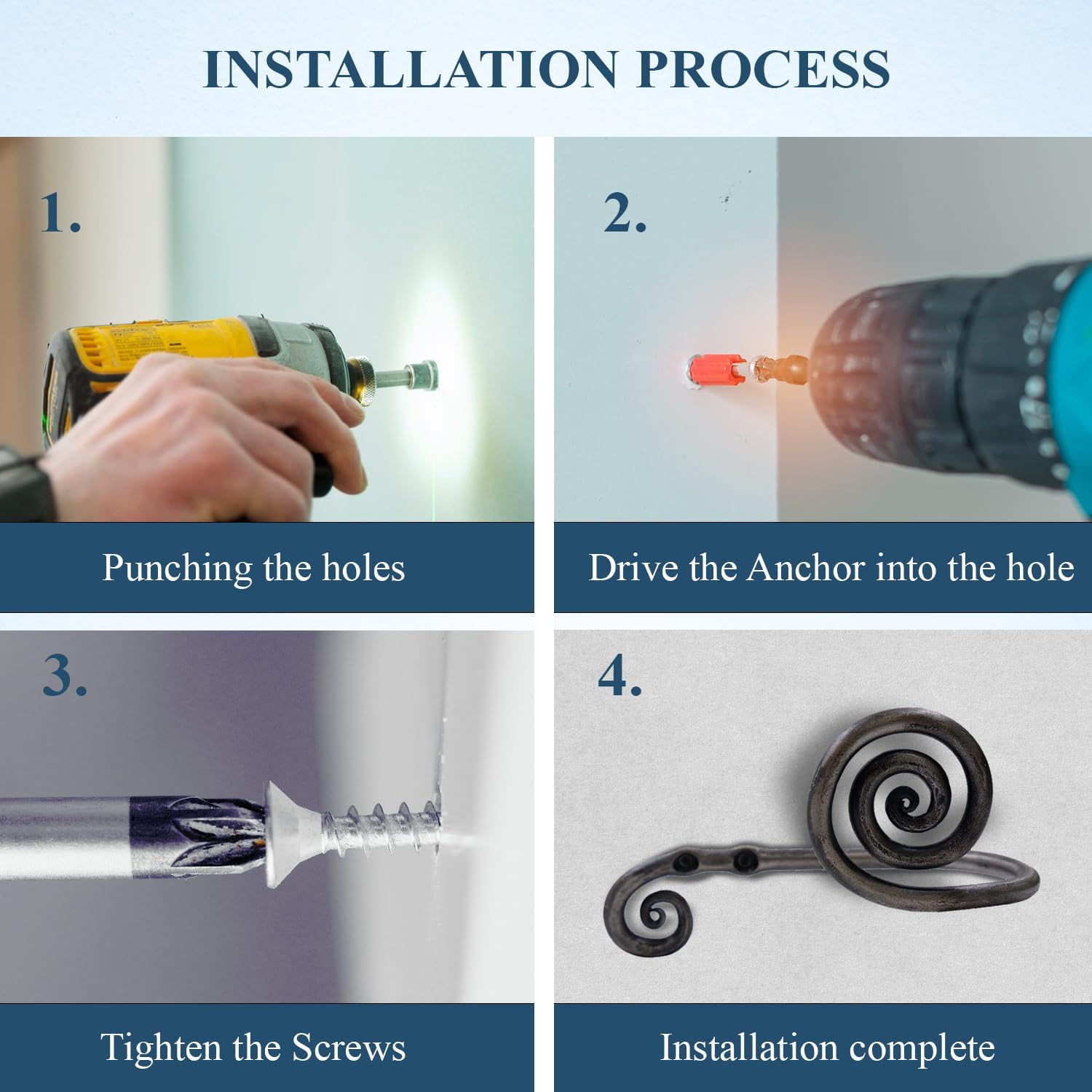 INSTALLATION PROCESS

1.

Punching the holes

2.

Drive the Anchor into the hole

3.

Tighten the Screws

4.

Installation complete