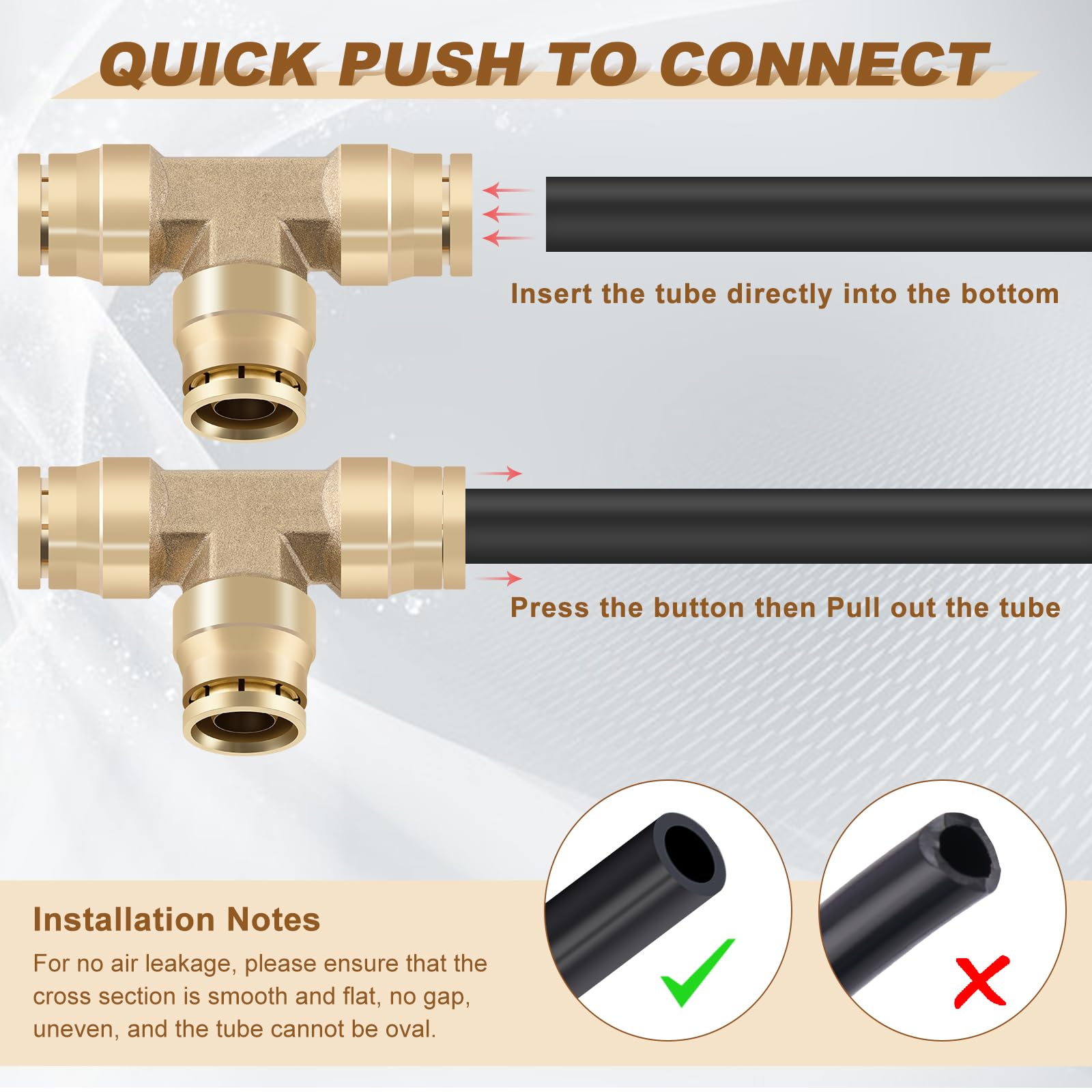 QUICK PUSH TO CONNECT

Insert the tube directly into the bottom

Press the button then Pull out the tube

Installation Notes

For no air leakage, please ensure that the cross section is smooth and flat, no gap, uneven, and the tube cannot be oval.