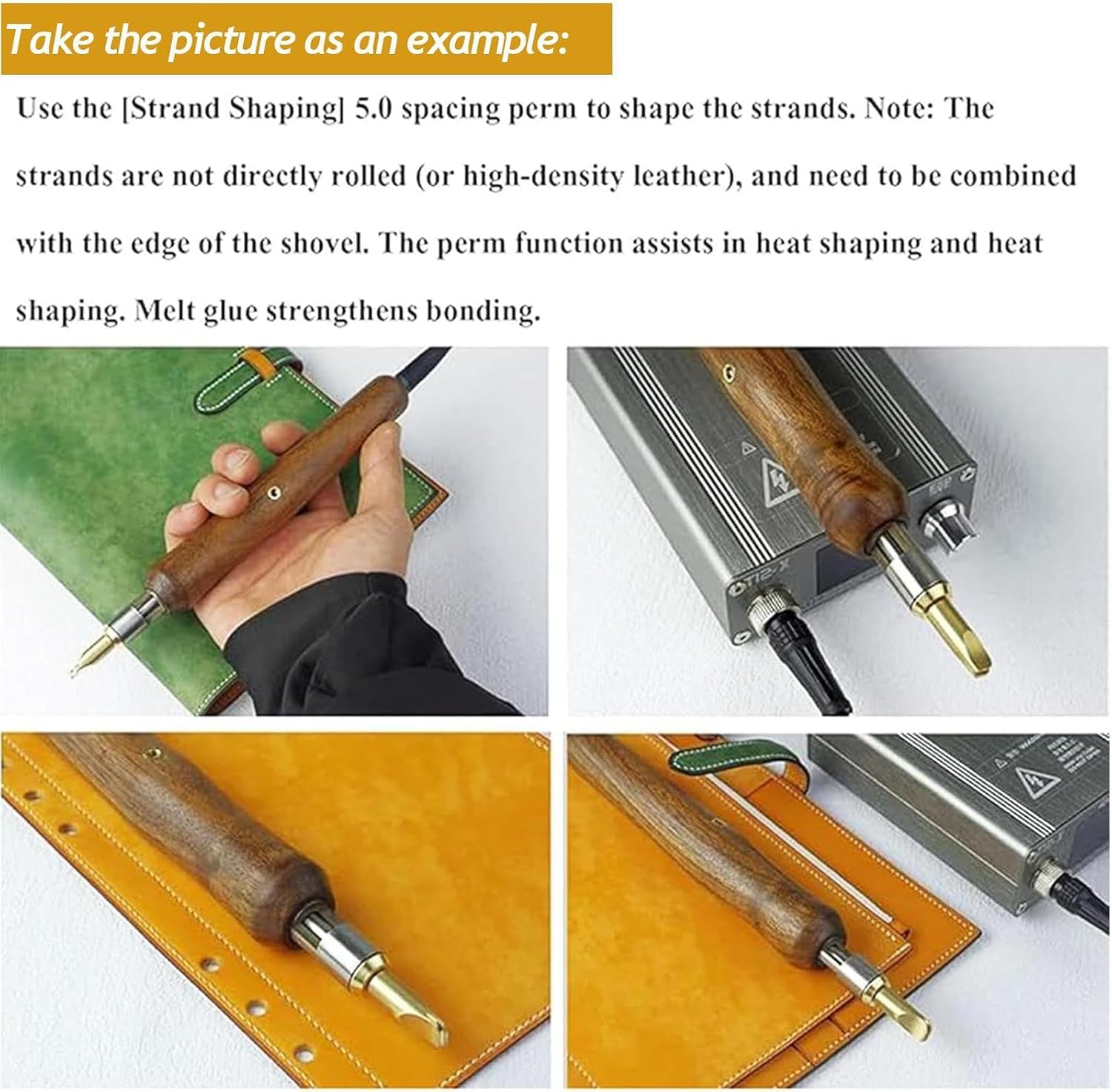 Take the picture as an example:

Use the [Strand Shaping] 5.0 spacing perm to shape the strands. Note: The strands are not directly rolled (or high-density leather), and need to be combined with the edge of the shovel. The perm function assists in heat shaping and heat shaping. Melt glue strengthens bonding.

T12-X