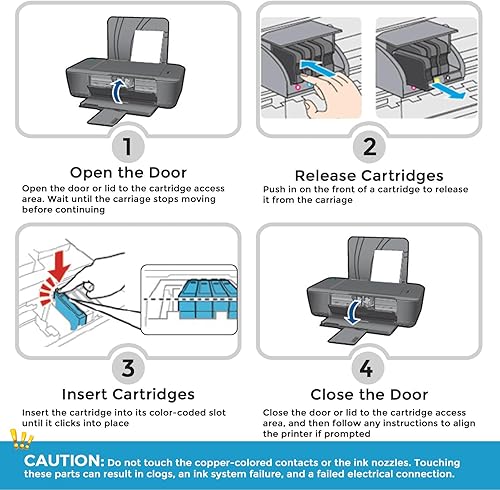 1

Open the Door

Open the door or lid to the cartridge access area. Wait until the carriage stops moving before continuing

2

Release Cartridges

Push in on the front of a cartridge to release it from the carriage

3

Insert Cartridges

Insert the cartridge into its color-coded slot until it clicks into place

4

Close the Door

Close the door or lid to the cartridge access area, and then follow any instructions to align the printer if prompted

CAUTION: Do not touch the copper-colored contacts or the ink nozzles. Touching these parts can result in clogs, an ink system failure, and a failed electrical connection.