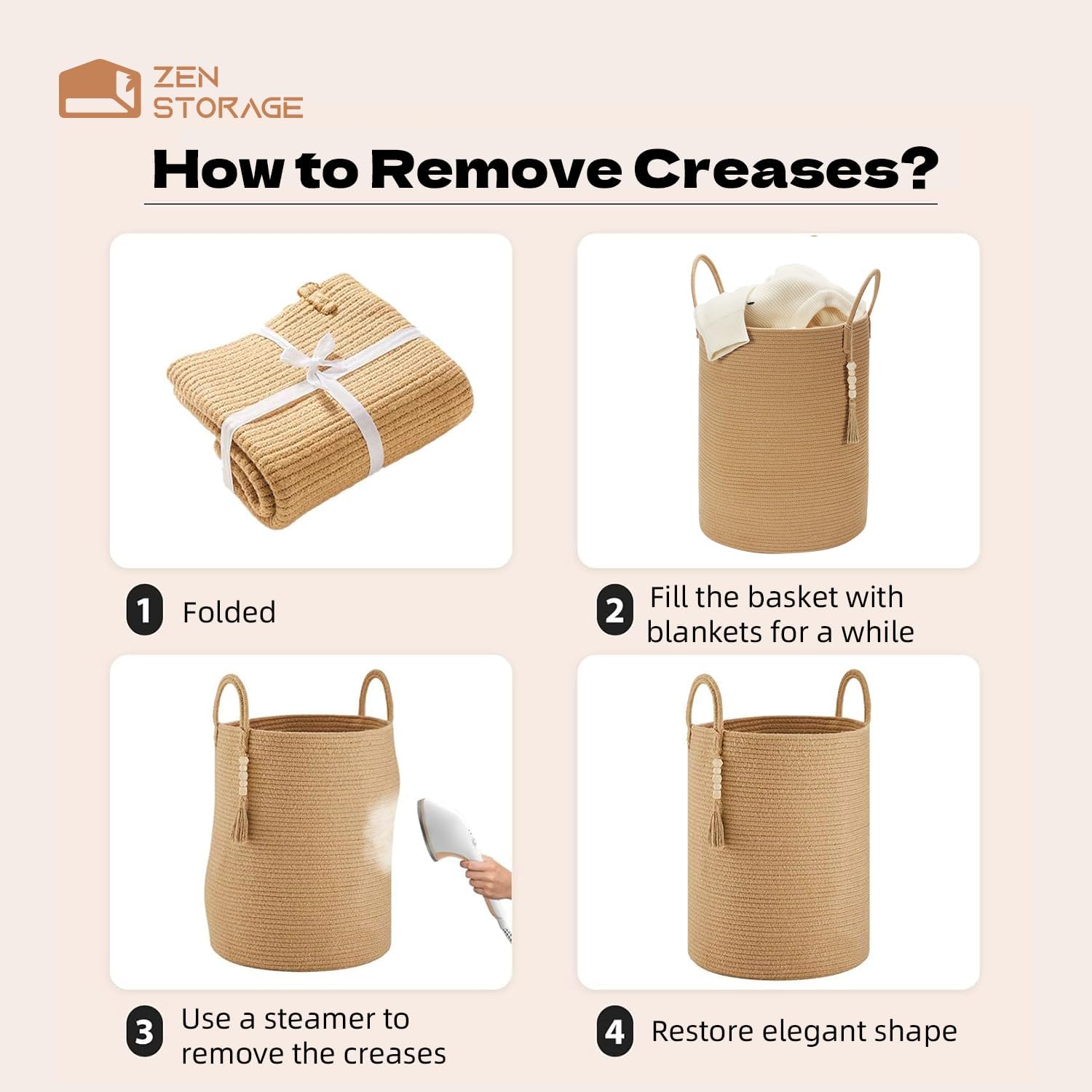 ZEN STORAGE

How to Remove Creases?

1 Folded

2 Fill the basket with blankets for a while

3 Use a steamer to remove the creases

4 Restore elegant shape