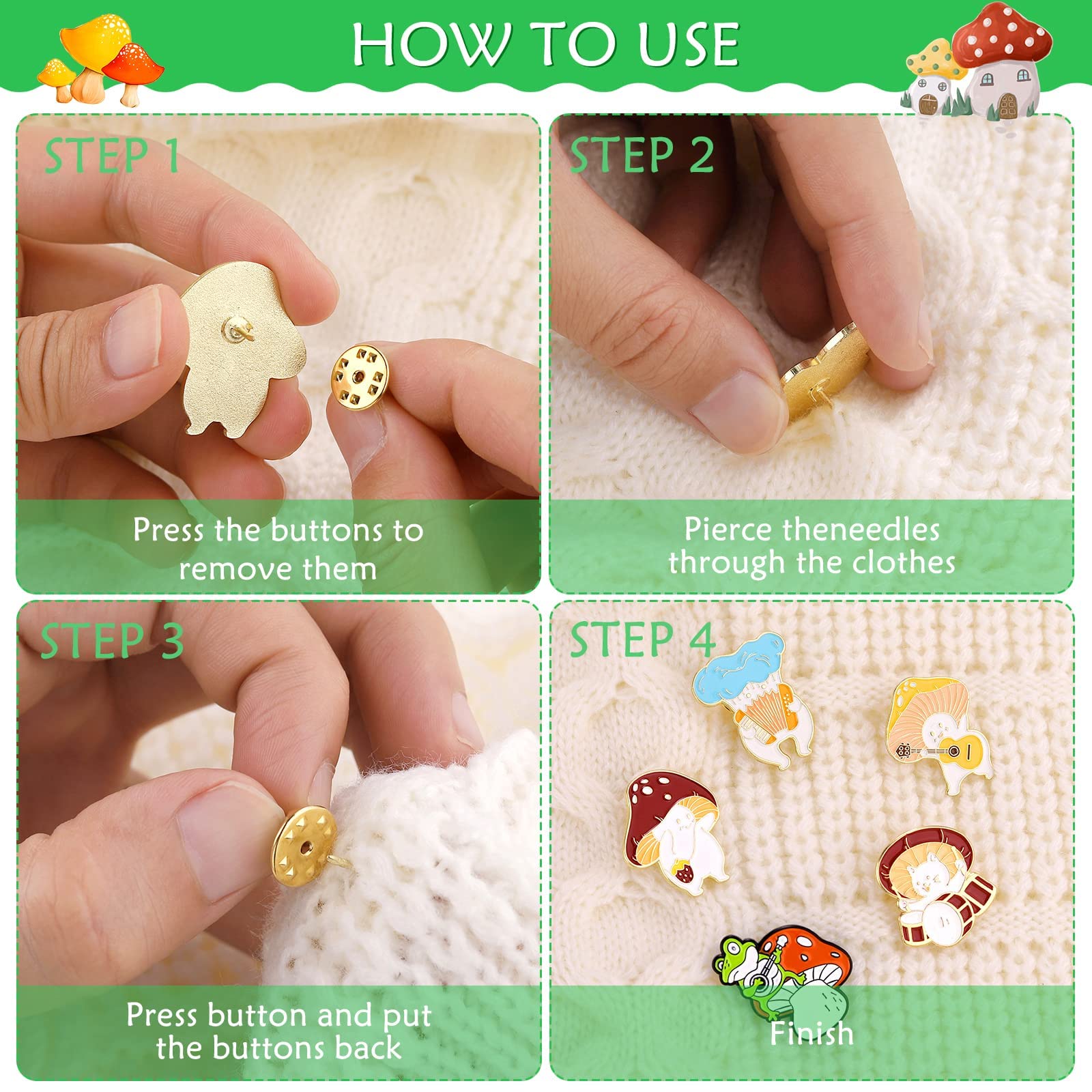 HOW TO USE

STEP 1

Press the buttons to remove them

STEP 2

Pierce theneedles through the clothes

STEP 3

Press button and put the buttons back

STEP 4

Finish