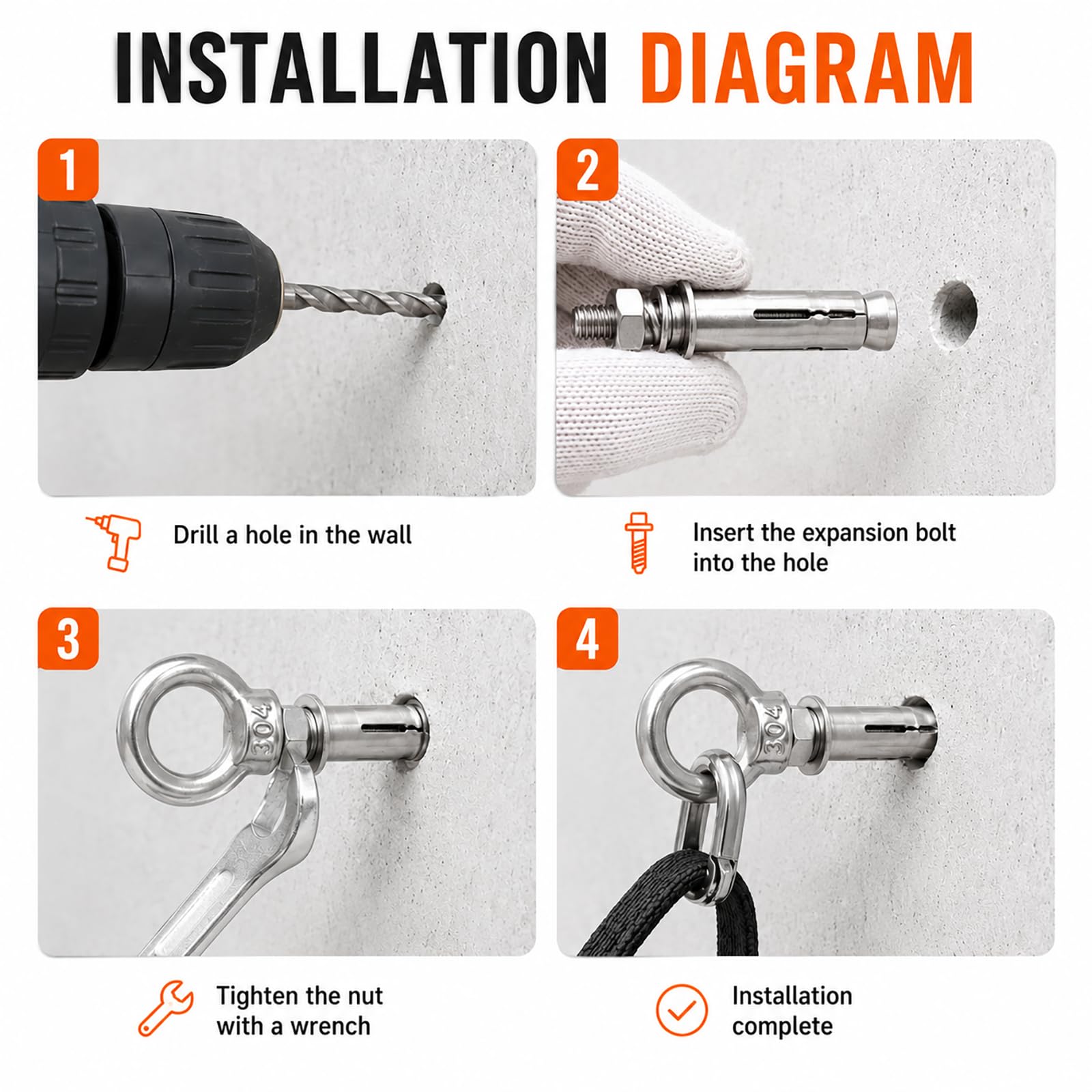 INSTALLATION DIAGRAM

1

Drill a hole in the wall

2

Insert the expansion bolt into the hole

3

304

Tighten the nut with a wrench

4

304

Installation complete