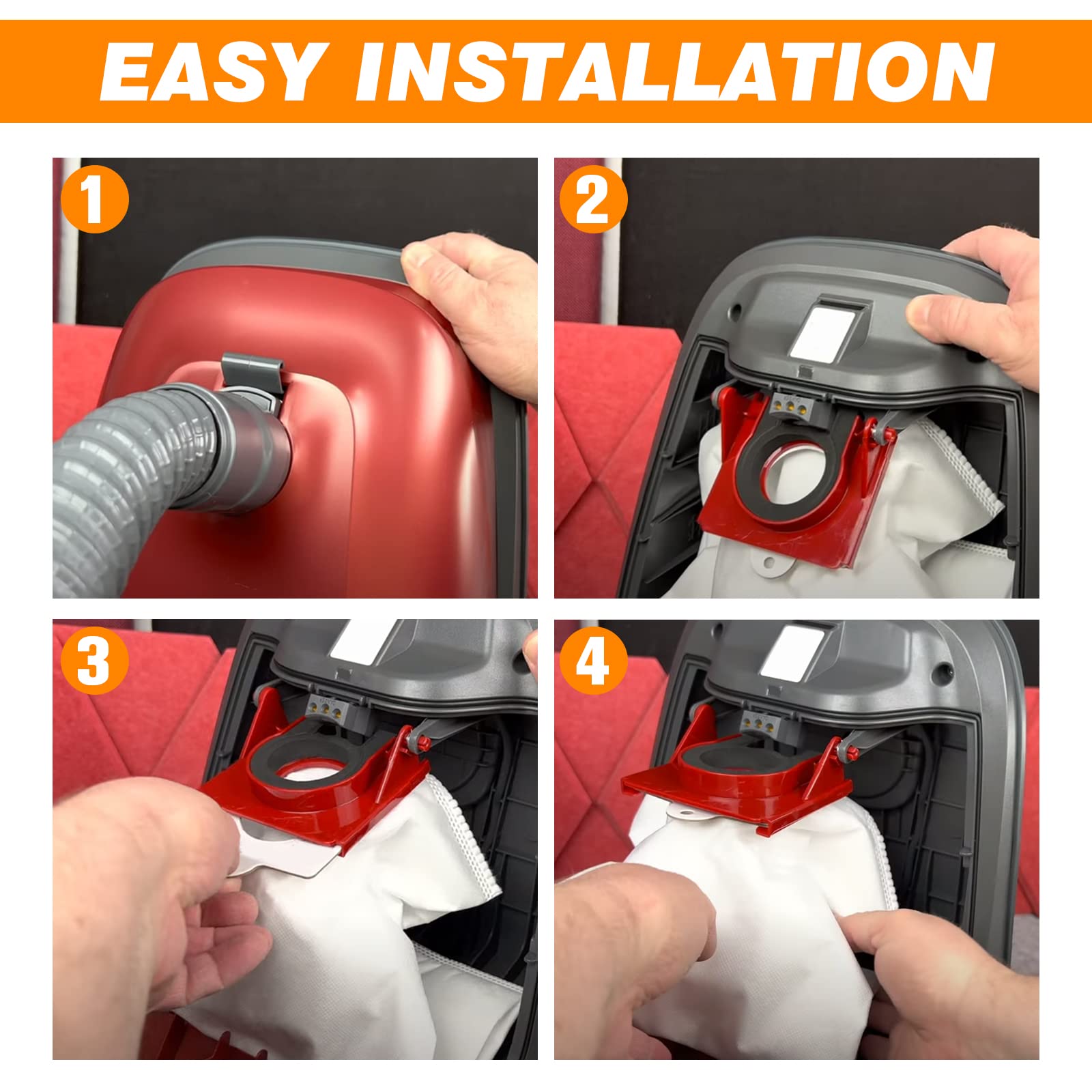 EASY INSTALLATION

1

2

3

4