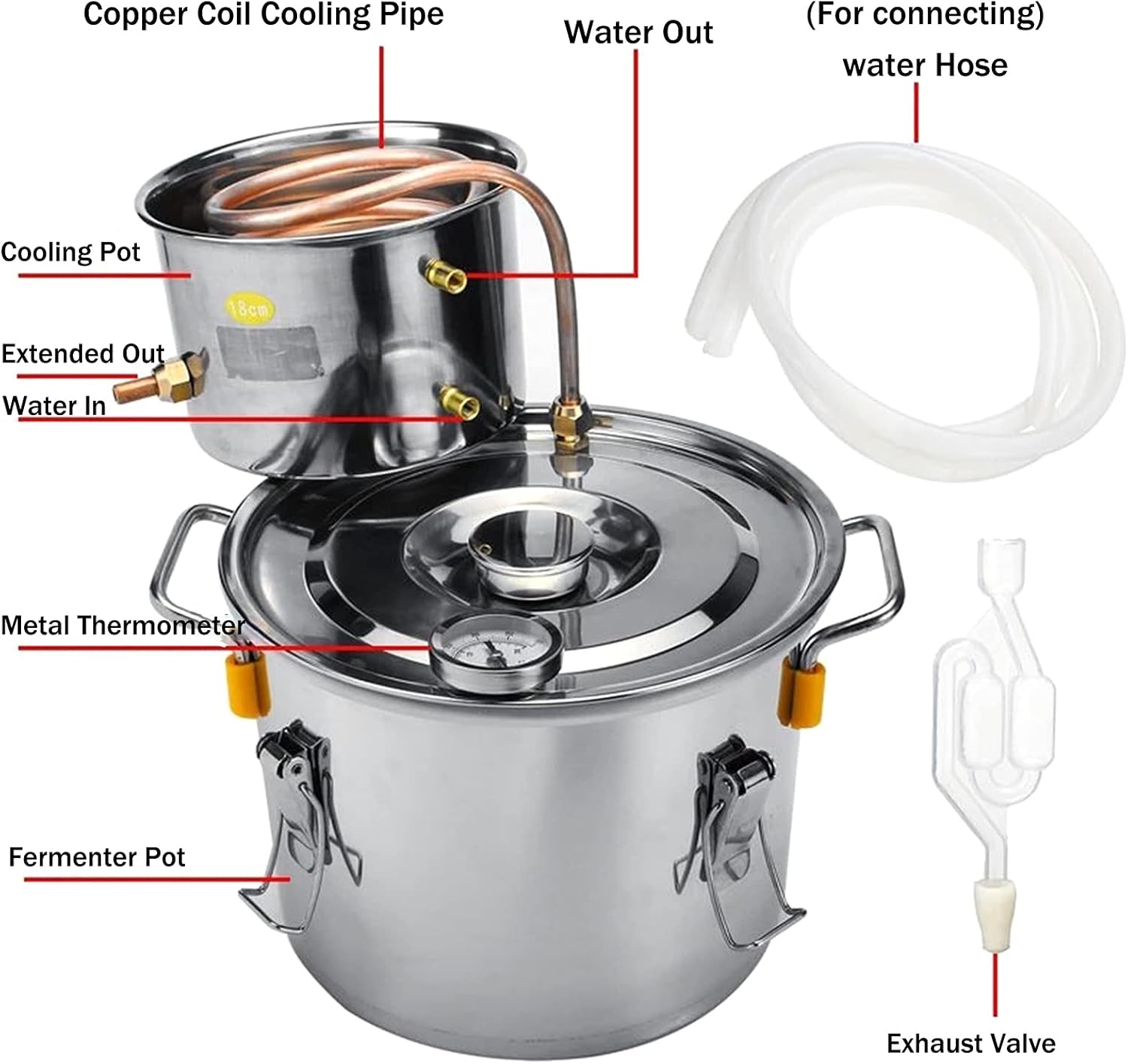 Copper Coil Cooling Pipe

Water Out

(For connecting) water Hose

Cooling Pot

18cm

Extended Out

Water In

Metal Thermometer

Fermenter Pot

Exhaust Valve