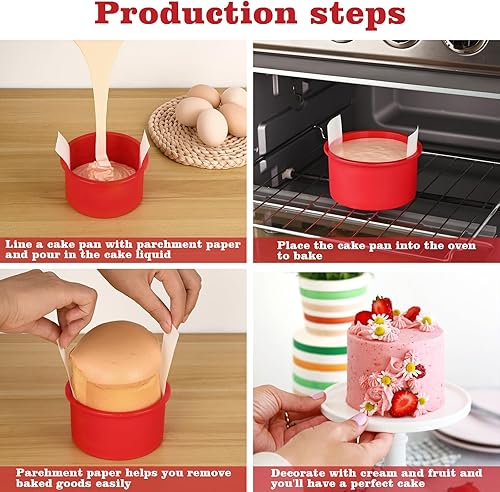 Production steps

Line a cake pan with parchment paper and pour in the cake liquid

Place the cake pan into the oven to bake

Parchment paper helps you remove baked goods easily

Decorate with cream and fruit and you'll have a perfect cake