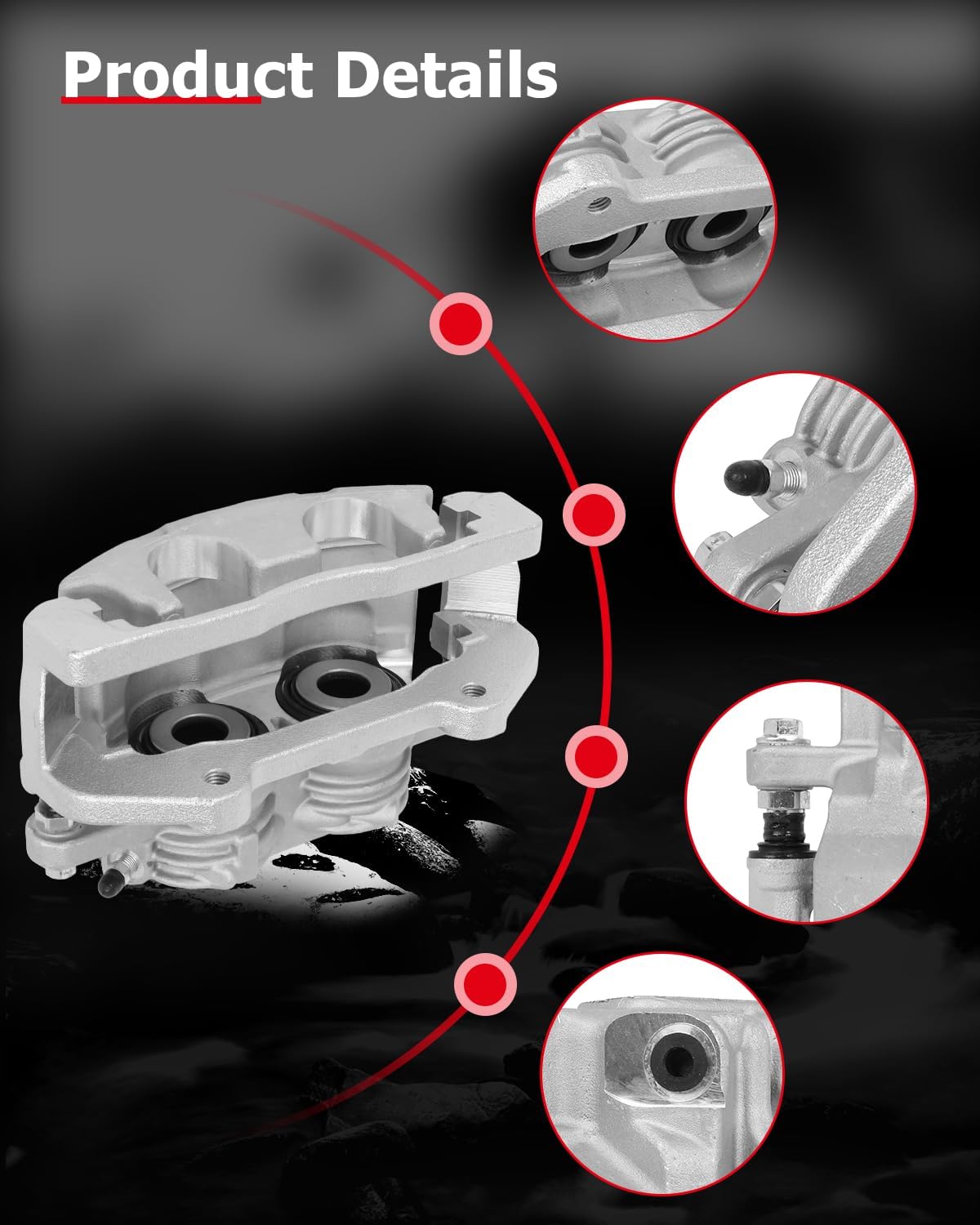 Product Details