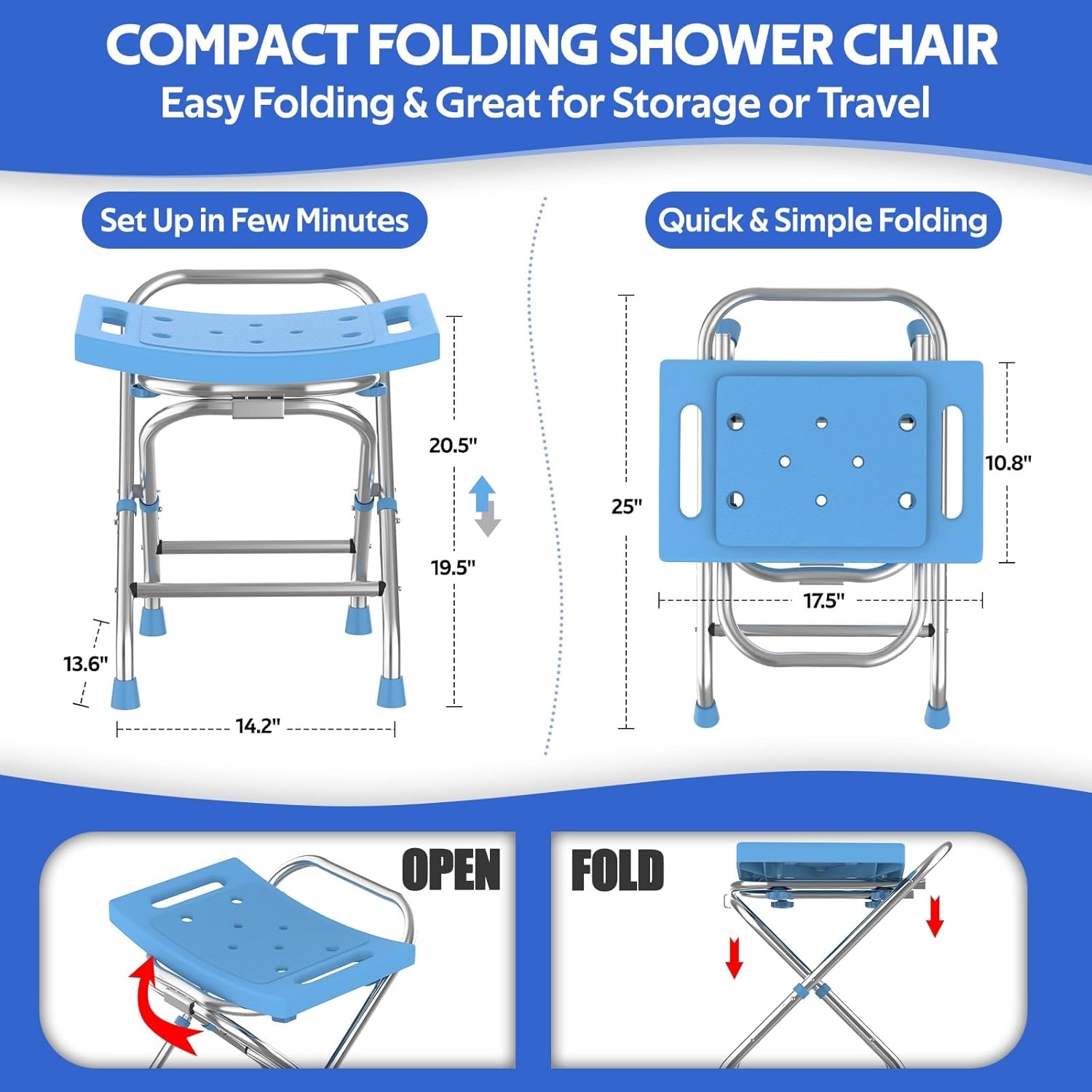 COMPACT FOLDING SHOWER CHAIR
Easy Folding & Great for Storage or Travel

Set Up in Few Minutes

20.5"
19.5"
13.6"
14.2"

Quick & Simple Folding

25"
10.8"
17.5"

OPEN

FOLD