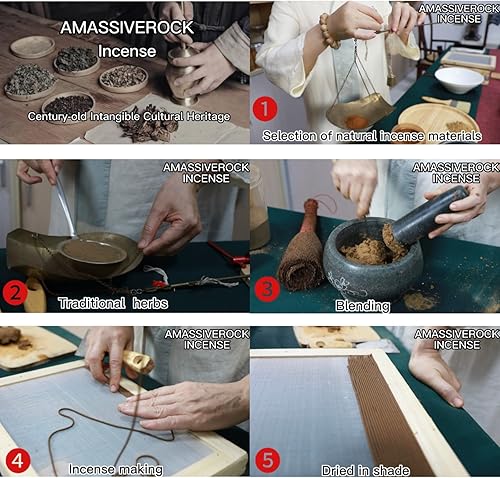 AMASSIVEROCK
Incense
Century-old Intangible Cultural Heritage

AMASSIVEROCK
INCENSE
1
Selection of natural incense materials

AMASSIVEROCK
INCENSE
2
Traditional herbs

AMASSIVEROCK
INCENSE
3
Blending

AMASSIVEROCK
INCENSE
4
Incense making

AMASSIVEROCK
INCENSE
5
Dried in shade