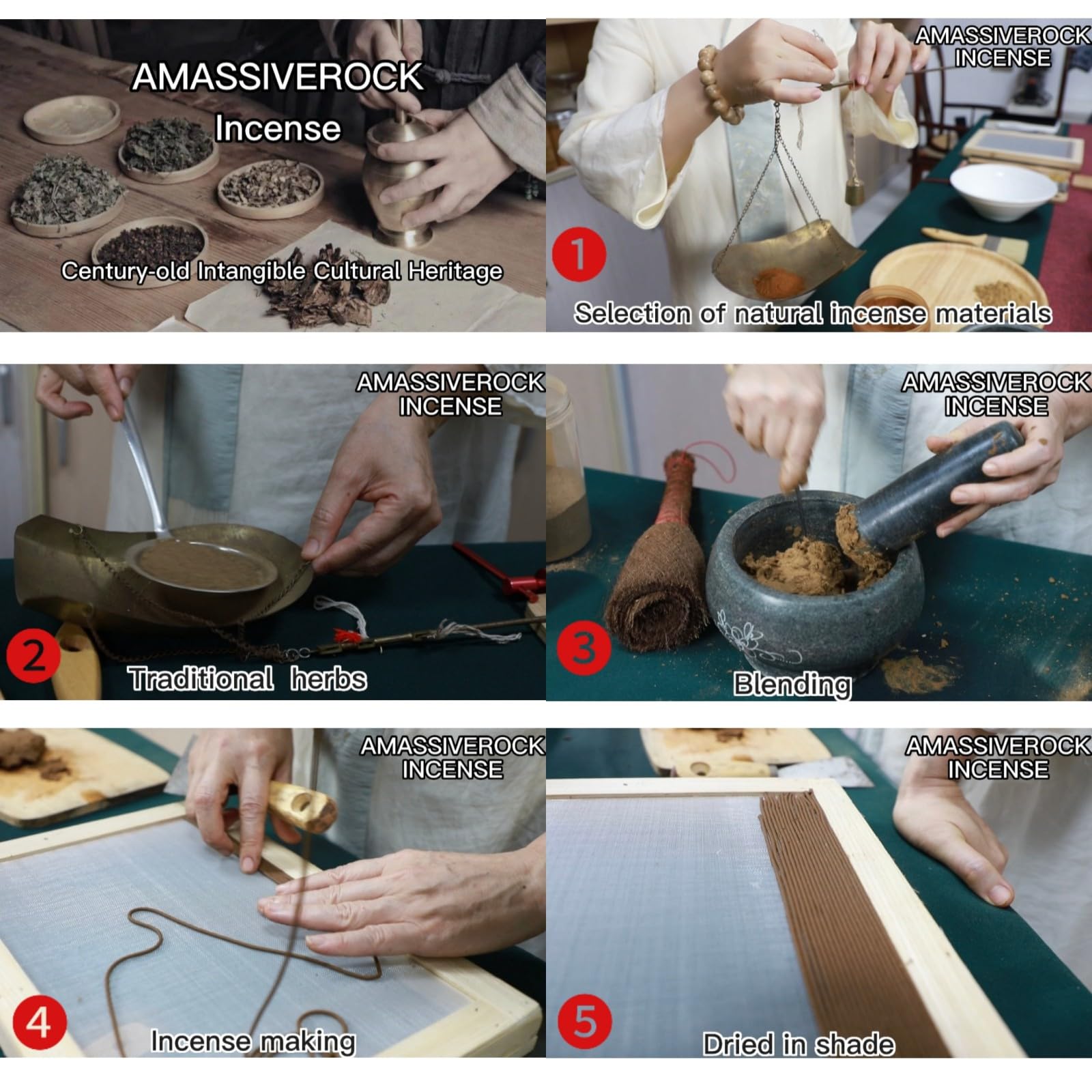 AMASSIVEROCK
Incense
Century-old Intangible Cultural Heritage

AMASSIVEROCK
INCENSE
1
Selection of natural incense materials

AMASSIVEROCK
INCENSE
2
Traditional herbs

AMASSIVEROCK
INCENSE
3
Blending

AMASSIVEROCK
INCENSE
4
Incense making

AMASSIVEROCK
INCENSE
5
Dried in shade