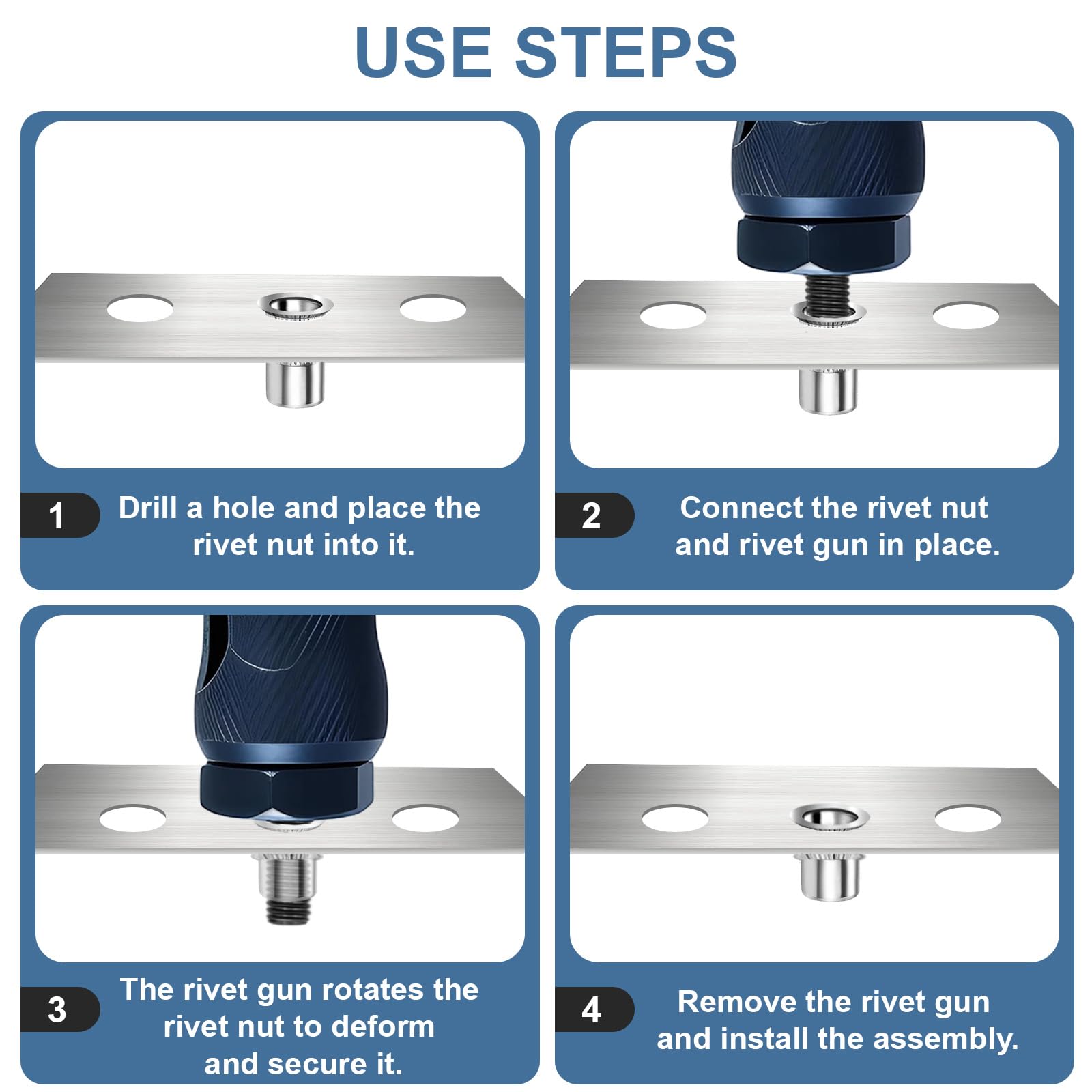 USE STEPS

1 Drill a hole and place the rivet nut into it.

2 Connect the rivet nut and rivet gun in place.

3 The rivet gun rotates the rivet nut to deform and secure it.

4 Remove the rivet gun and install the assembly.