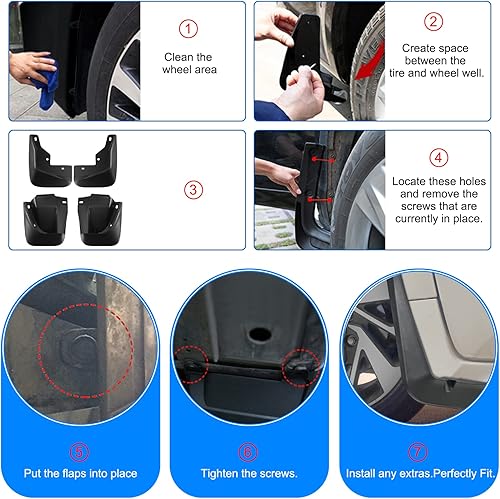 1
Clean the wheel area

2
Create space between the tire and wheel well.

3

4
Locate these holes and remove the screws that are currently in place.

5
Put the flaps into place

6
Tighten the screws.

7
Install any extras.Perfectly Fit.