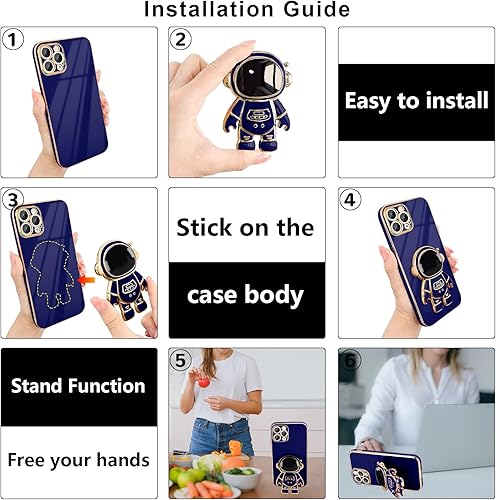 Installation Guide

1

2

Easy to install

3

Stick on the

case body

4

Stand Function

Free your hands

5

6