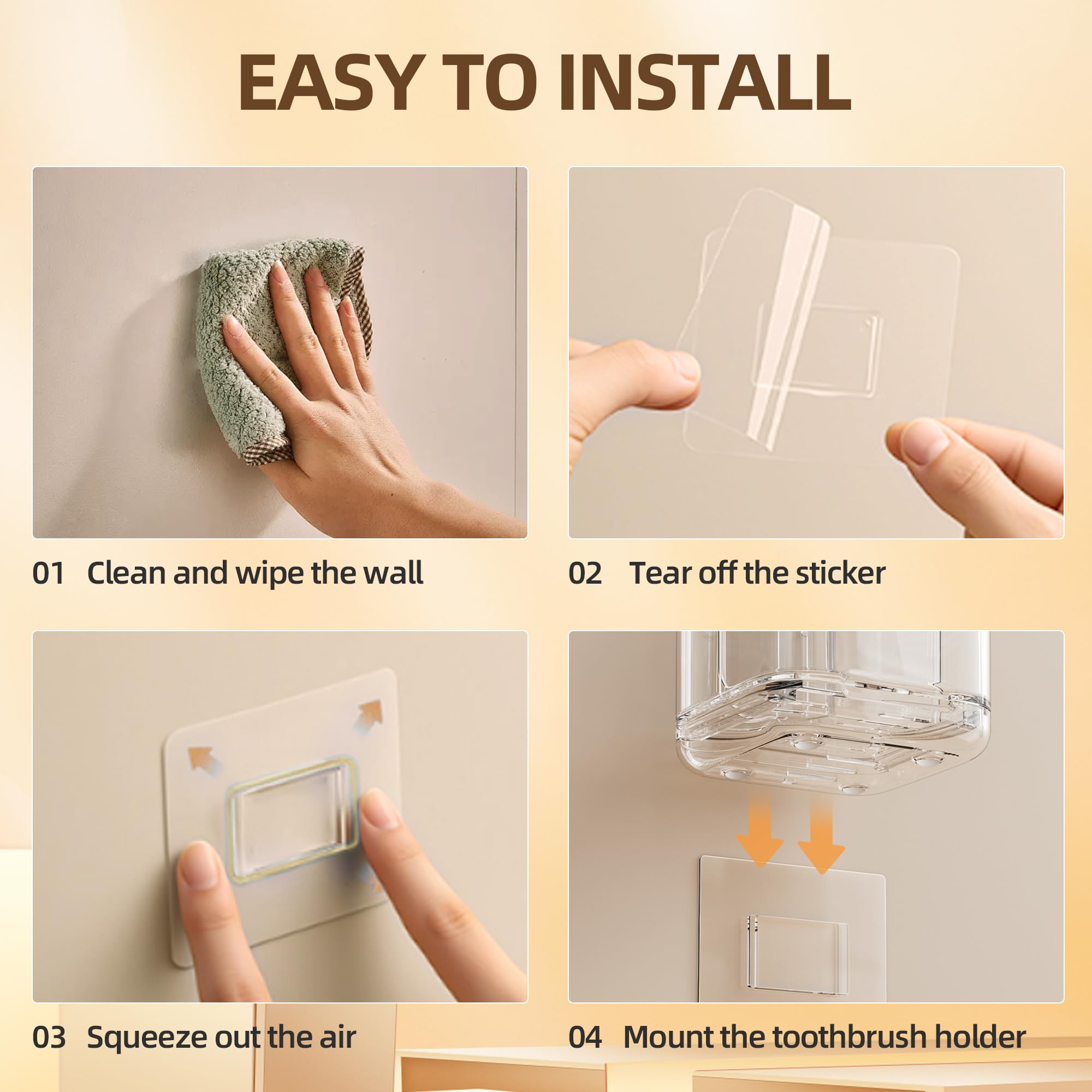 EASY TO INSTALL

01 Clean and wipe the wall

02 Tear off the sticker

03 Squeeze out the air

04 Mount the toothbrush holder