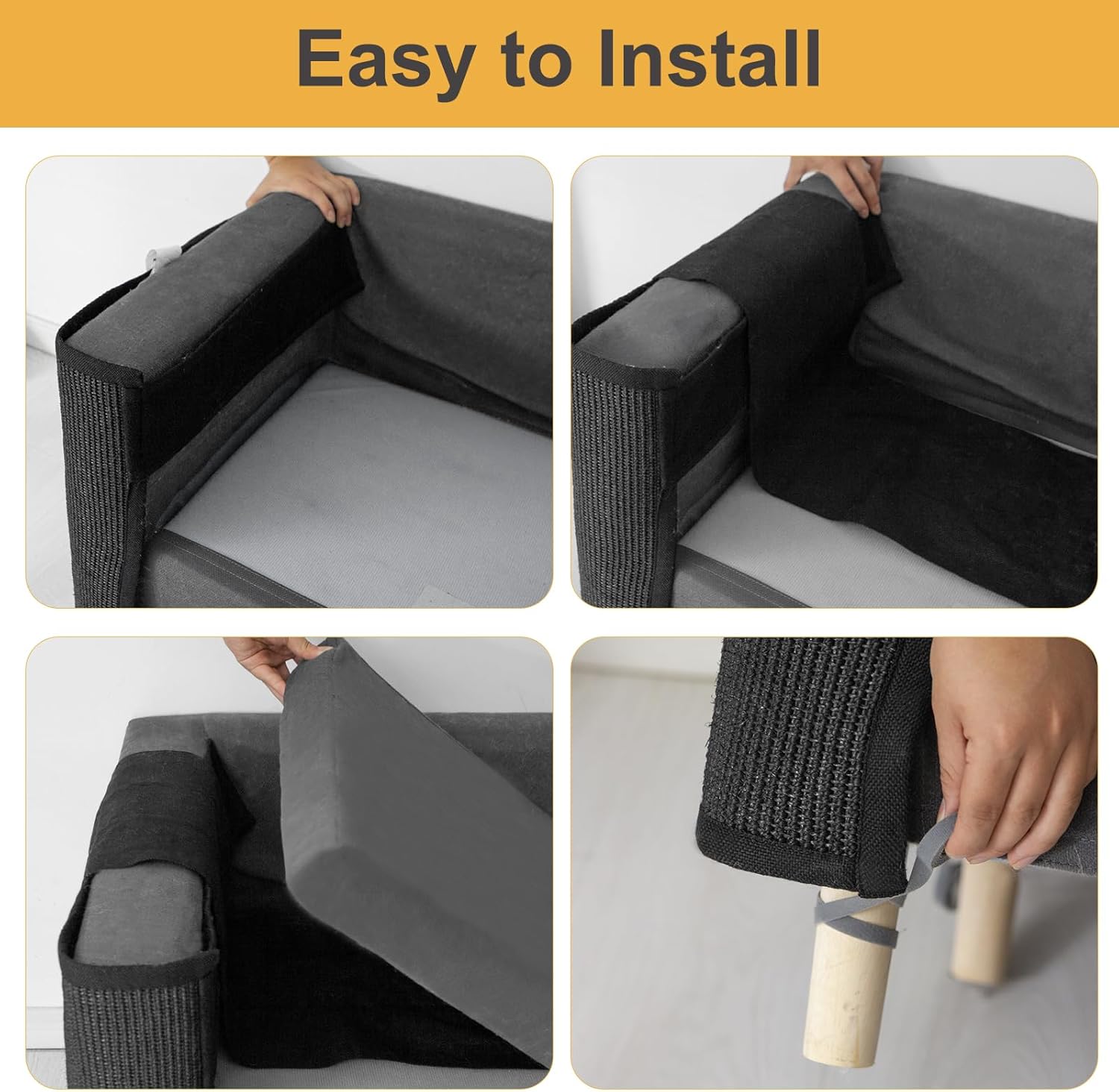 Easy to Install