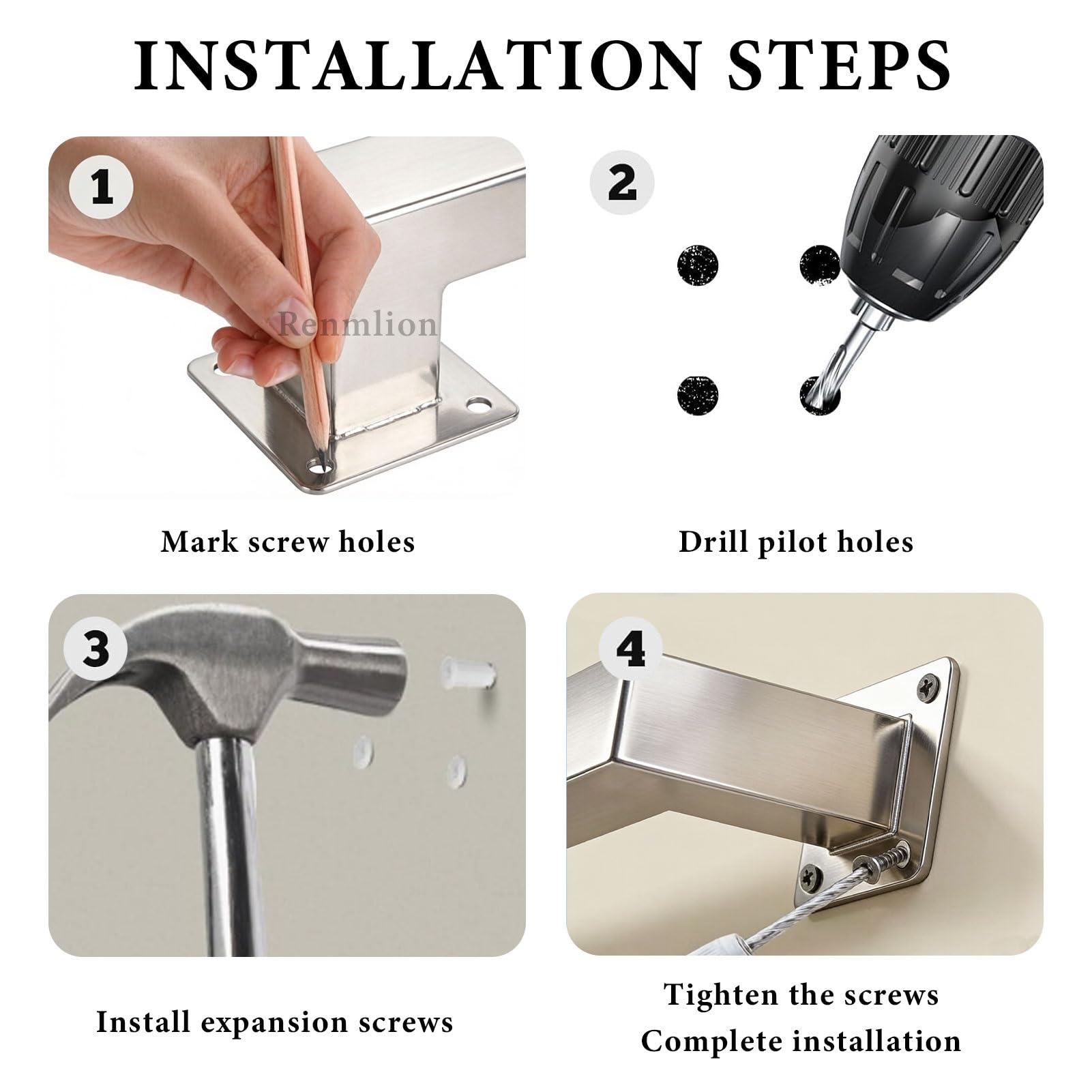 INSTALLATION STEPS

1

Renmlion

Mark screw holes

2

Drill pilot holes

3

Install expansion screws

4

Tighten the screws
Complete installation