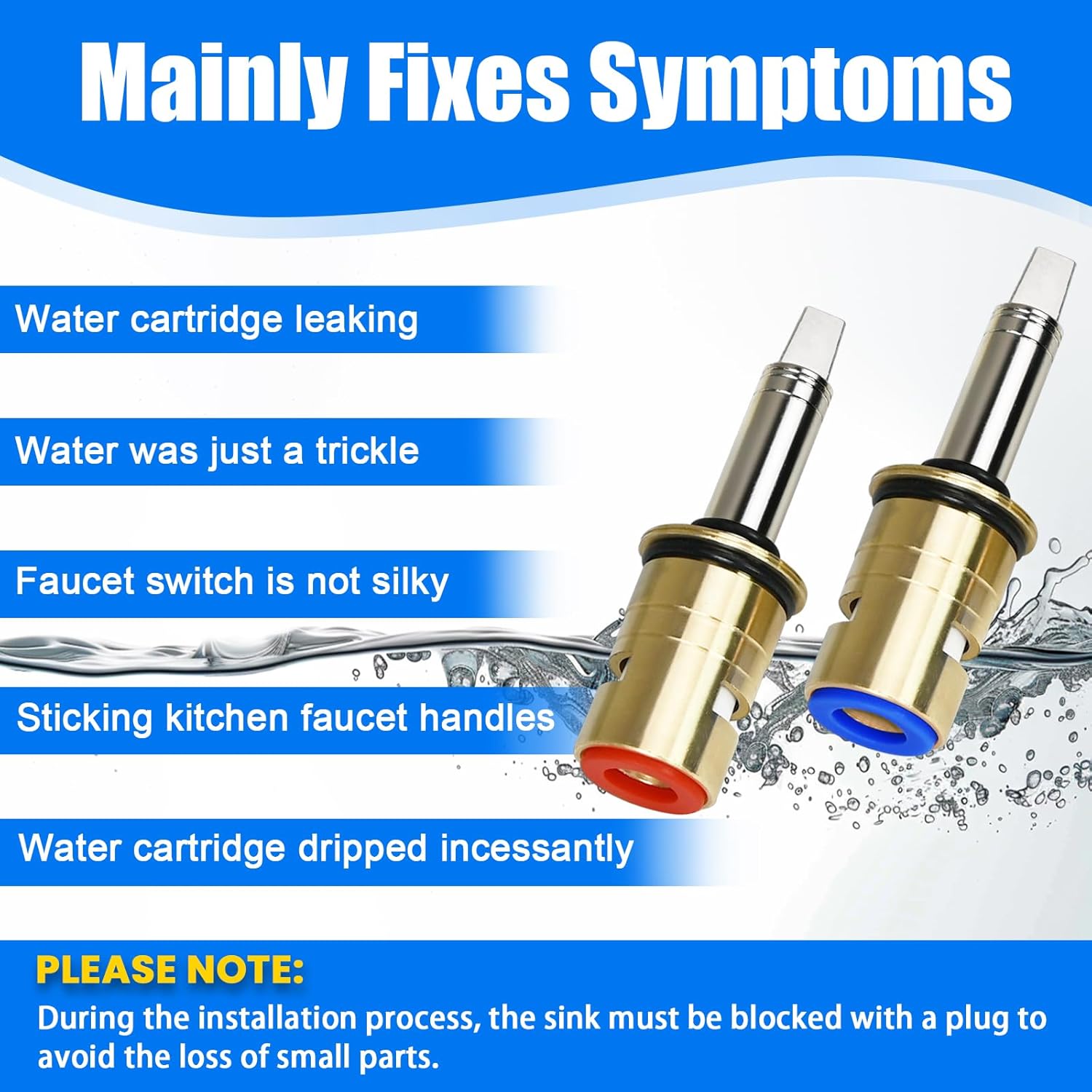 Mainly Fixes Symptoms

Water cartridge leaking

Water was just a trickle

Faucet switch is not silky

Sticking kitchen faucet handles

Water cartridge dripped incessantly

PLEASE NOTE:
During the installation process, the sink must be blocked with a plug to avoid the loss of small parts.