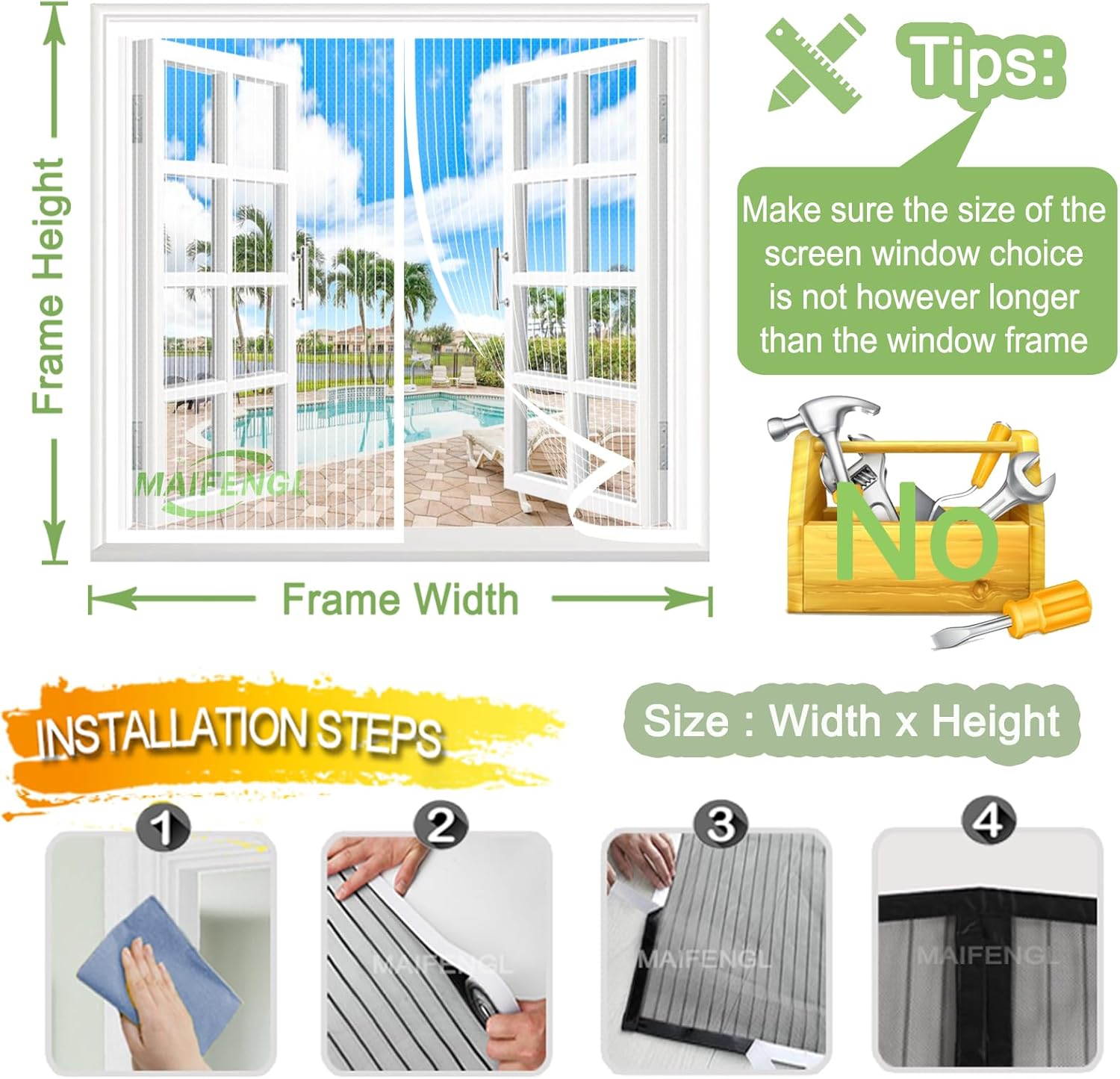 Frame Height

MAIFENGL

Frame Width

Tips:

Make sure the size of the screen window choice is not however longer than the window frame

No

INSTALLATION STEPS

Size : Width x Height

1

2

MAIFENGL

3

MAIFENGL

4

MAIFENGL