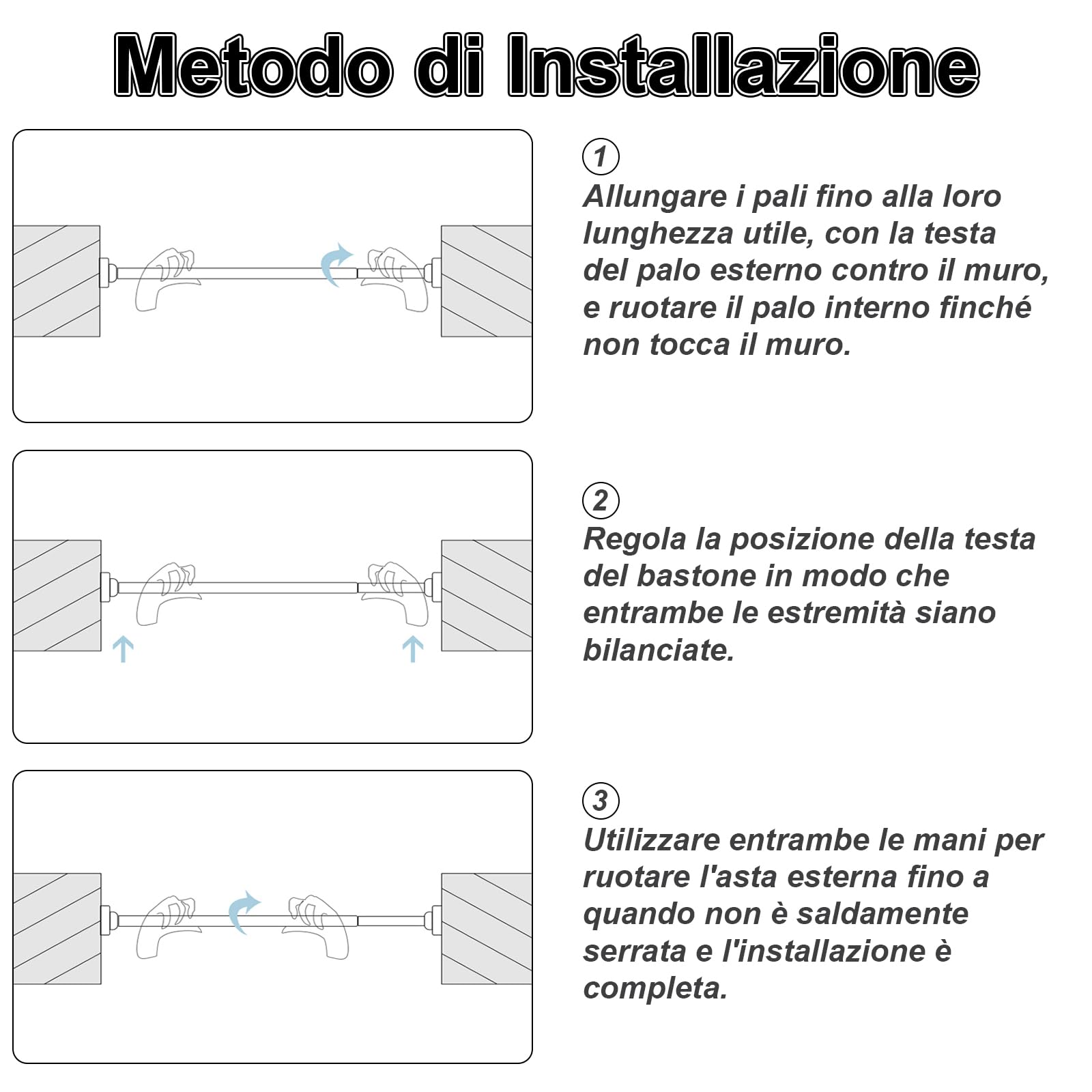 Metodo di Installazione

1
Allungare i pali fino alla loro lunghezza utile, con la testa del palo esterno contro il muro, e ruotare il palo interno finché non tocca il muro.

2
Regola la posizione della testa del bastone in modo che entrambe le estremità siano bilanciate.

3
Utilizzare entrambe le mani per ruotare l'asta esterna fino a quando non è saldamente serrata e l'installazione è completa.