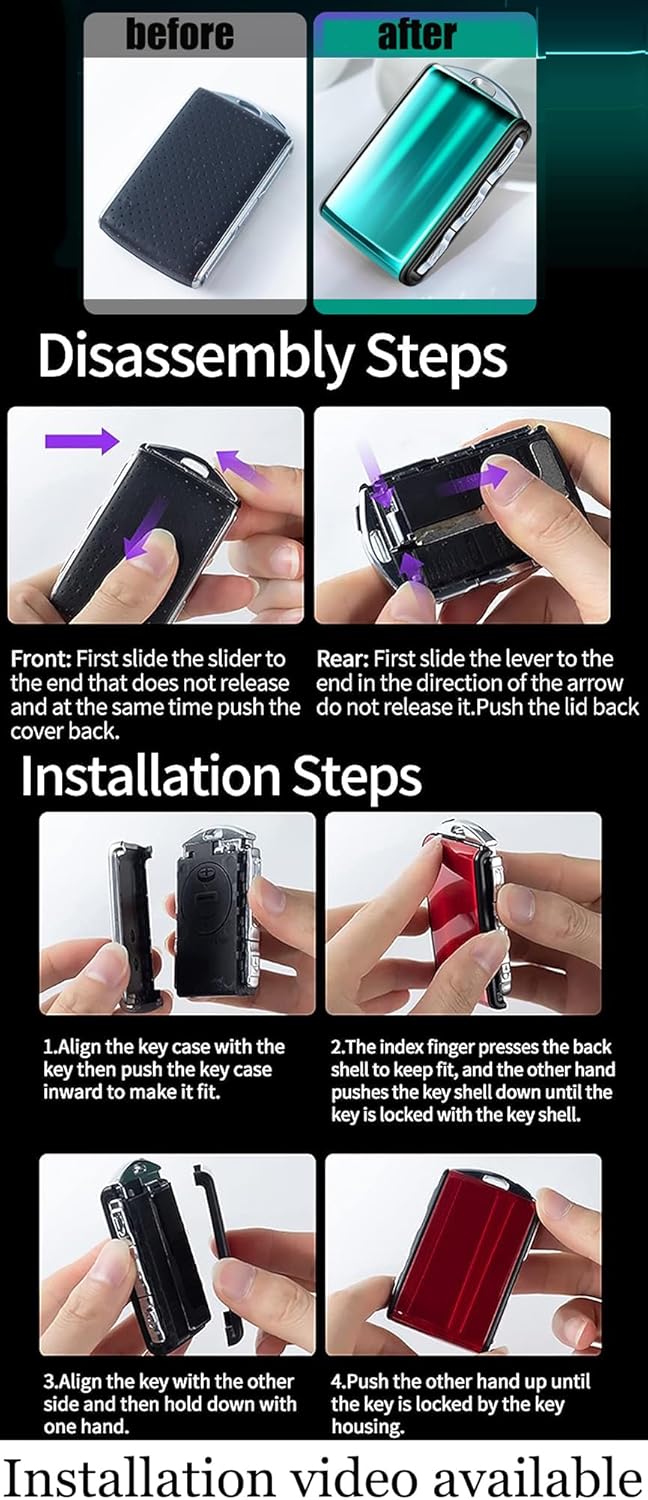 before

after

Disassembly Steps

Front: First slide the slider to the end that does not release and at the same time push the cover back.

Rear: First slide the lever to the end in the direction of the arrow do not release it.Push the lid back

Installation Steps

1.Align the key case with the key then push the key case inward to make it fit.

2.The index finger presses the back shell to keep fit, and the other hand pushes the key shell down until the key is locked with the key shell.

3.Align the key with the other side and then hold down with one hand.

4.Push the other hand up until the key is locked by the key housing.

Installation video available