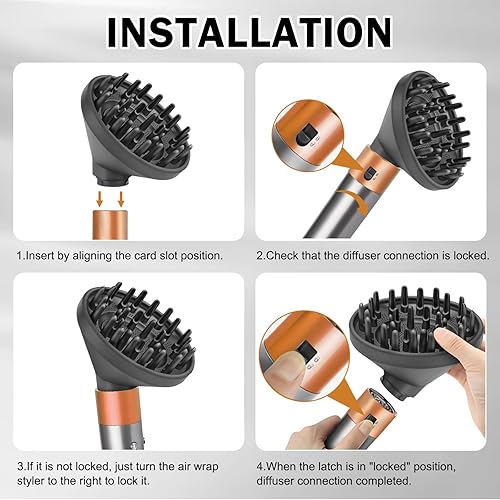 INSTALLATION

1.Insert by aligning the card slot position.

2.Check that the diffuser connection is locked.

3.If it is not locked, just turn the air wrap styler to the right to lock it.

4.When the latch is in "locked" position, diffuser connection completed.