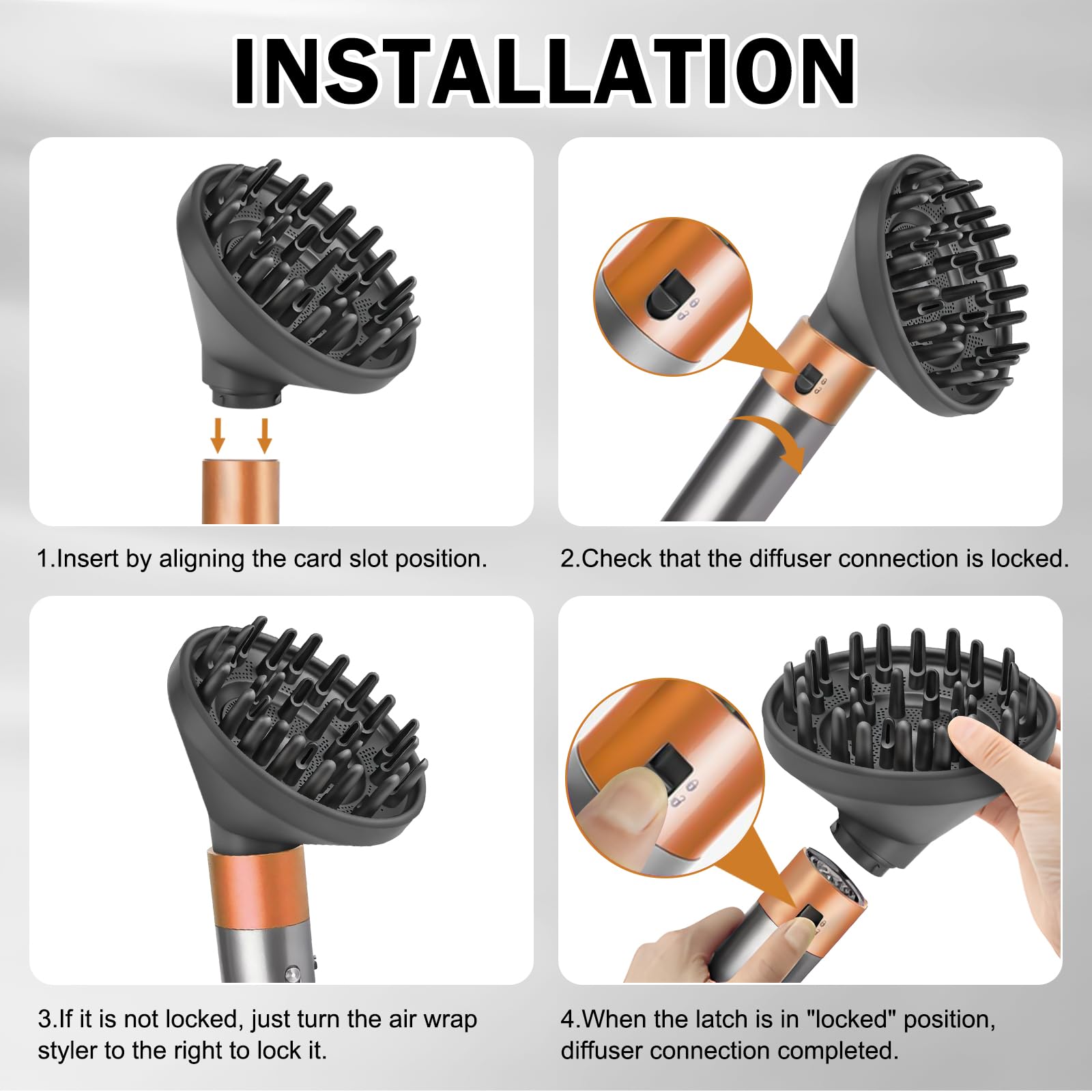 INSTALLATION

1.Insert by aligning the card slot position.

2.Check that the diffuser connection is locked.

3.If it is not locked, just turn the air wrap styler to the right to lock it.

4.When the latch is in "locked" position, diffuser connection completed.