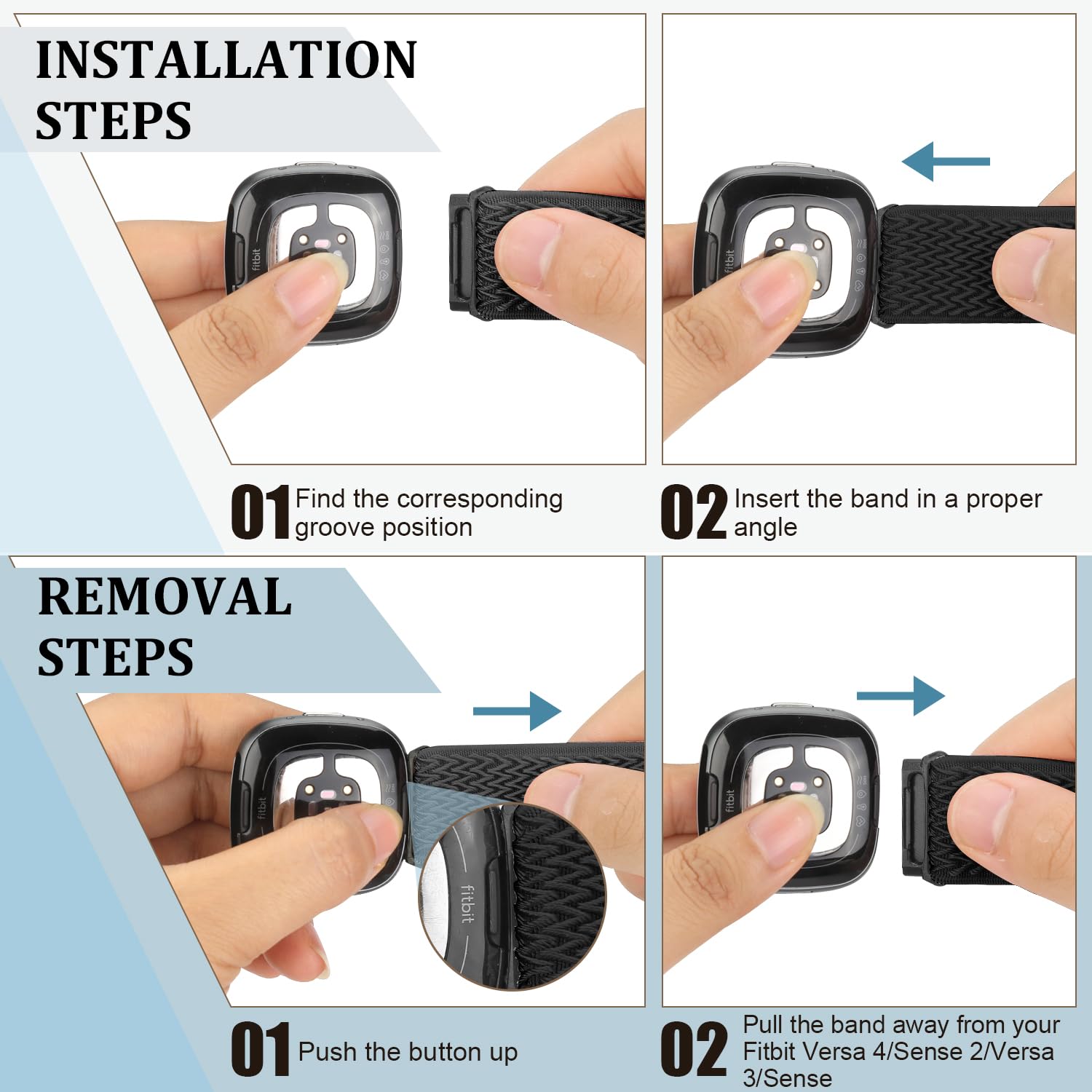 INSTALLATION STEPS

fitbit

fitbit

01 Find the corresponding groove position

02 Insert the band in a proper angle

REMOVAL STEPS

fitbit

fitbit

fitbit

01 Push the button up

02 Pull the band away from your Fitbit Versa 4/Sense 2/Versa 3/Sense